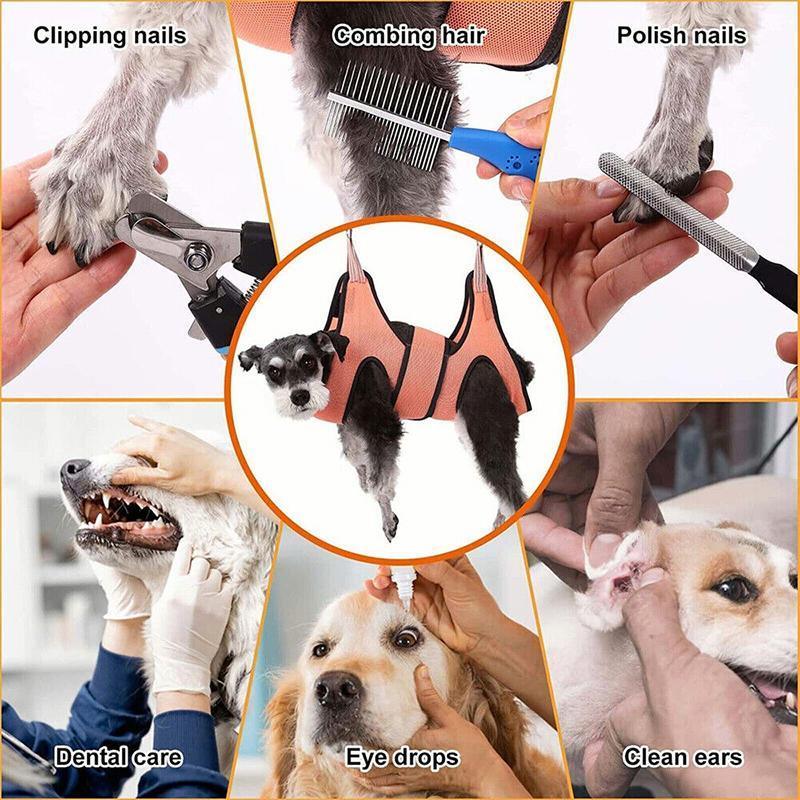 Clipping nails

Combing hair

Polish nails

Dental care

Eye drops

Clean ears