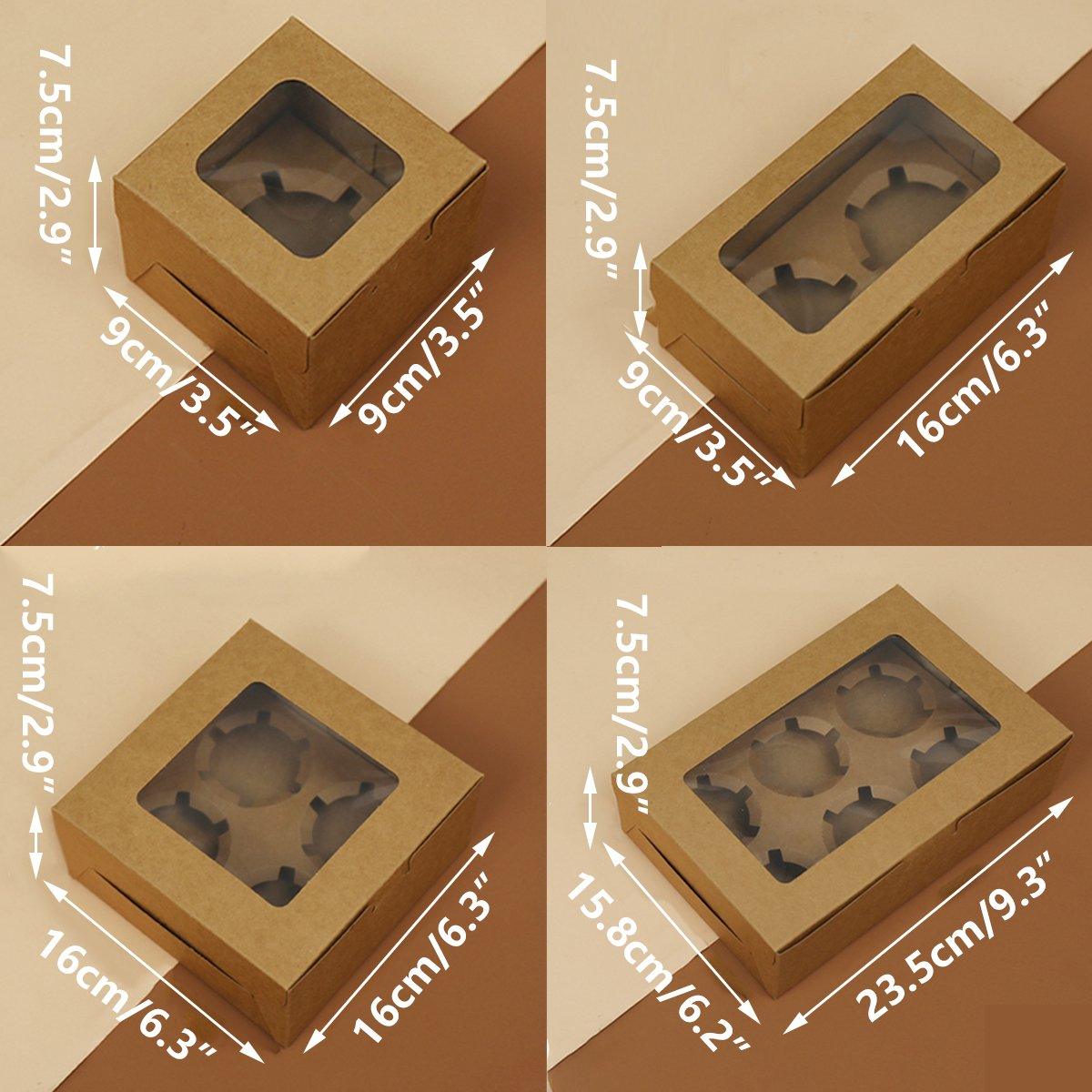 7.5cm/2.9"
9cm/3.5"
9cm/3.5"

7.5cm/2.9"
9cm/3.5"
16cm/6.3"

7.5cm/2.9"
16cm/6.3"
16cm/6.3"

7.5cm/2.9"
15.8cm/6.2"
23.5cm/9.3"