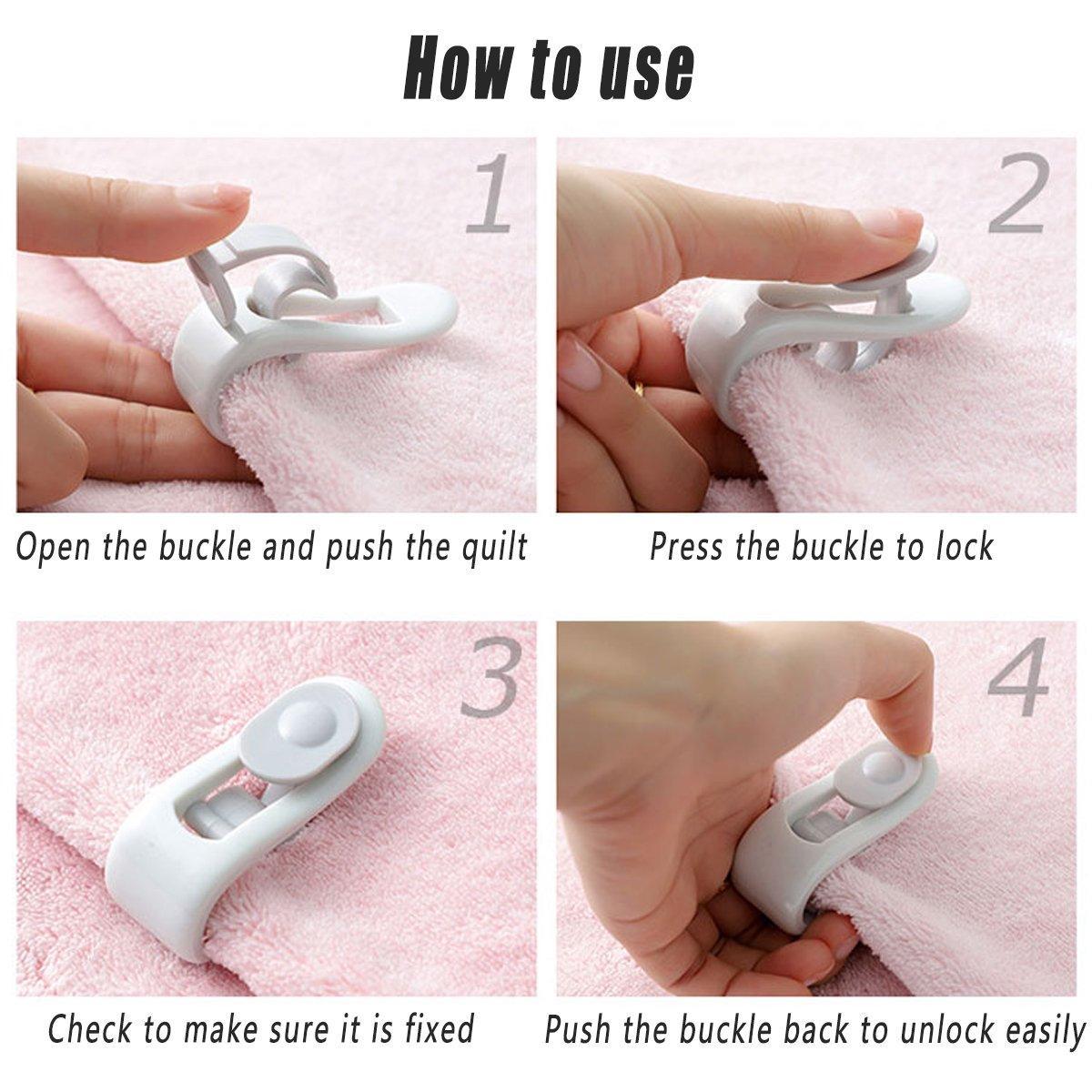 How to use

1

Open the buckle and push the quilt

2

Press the buckle to lock

3

Check to make sure it is fixed

4

Push the buckle back to unlock easily