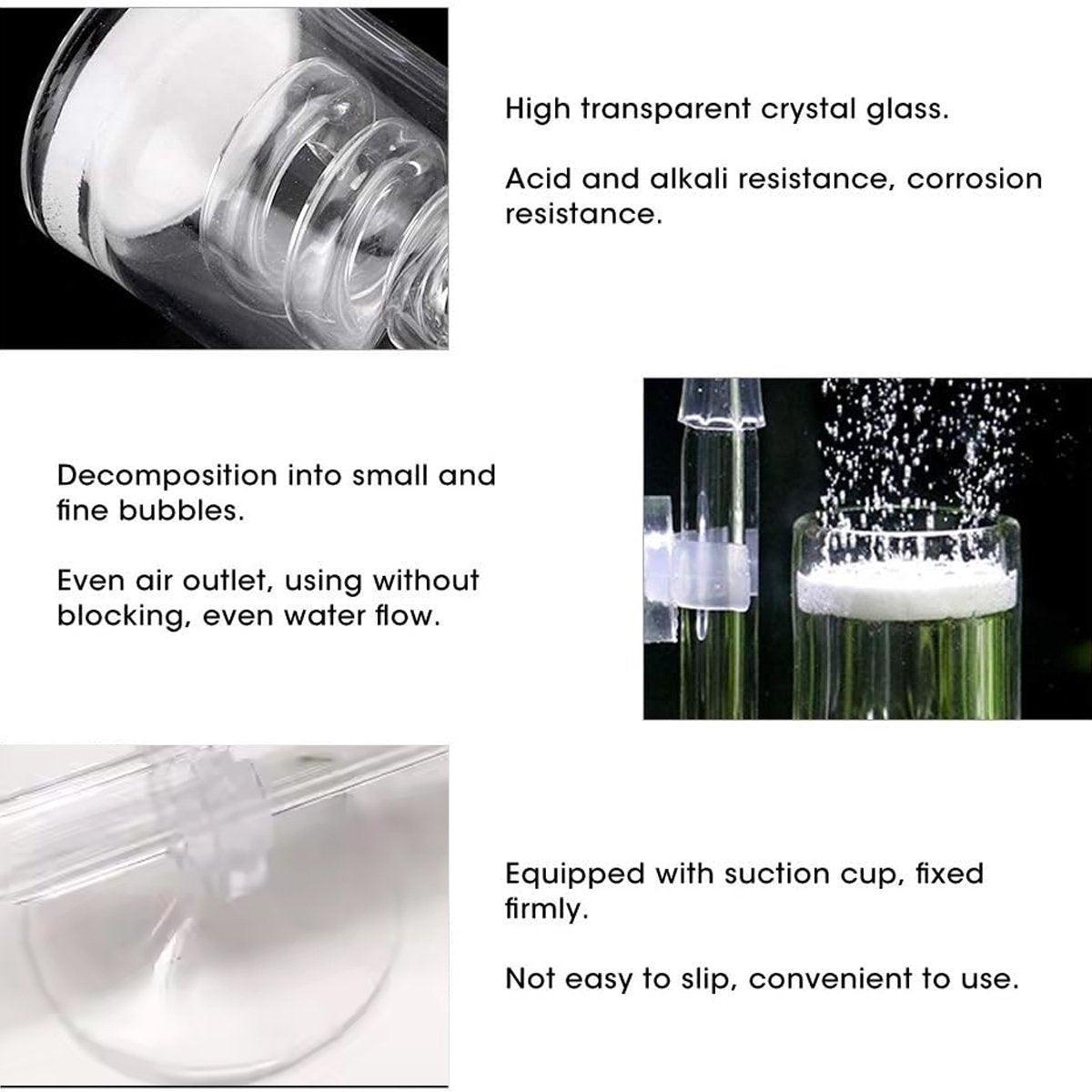 High transparent crystal glass.

Acid and alkali resistance, corrosion resistance.

Decomposition into small and fine bubbles.

Even air outlet, using without blocking, even water flow.

Equipped with suction cup, fixed firmly.

Not easy to slip, convenient to use.