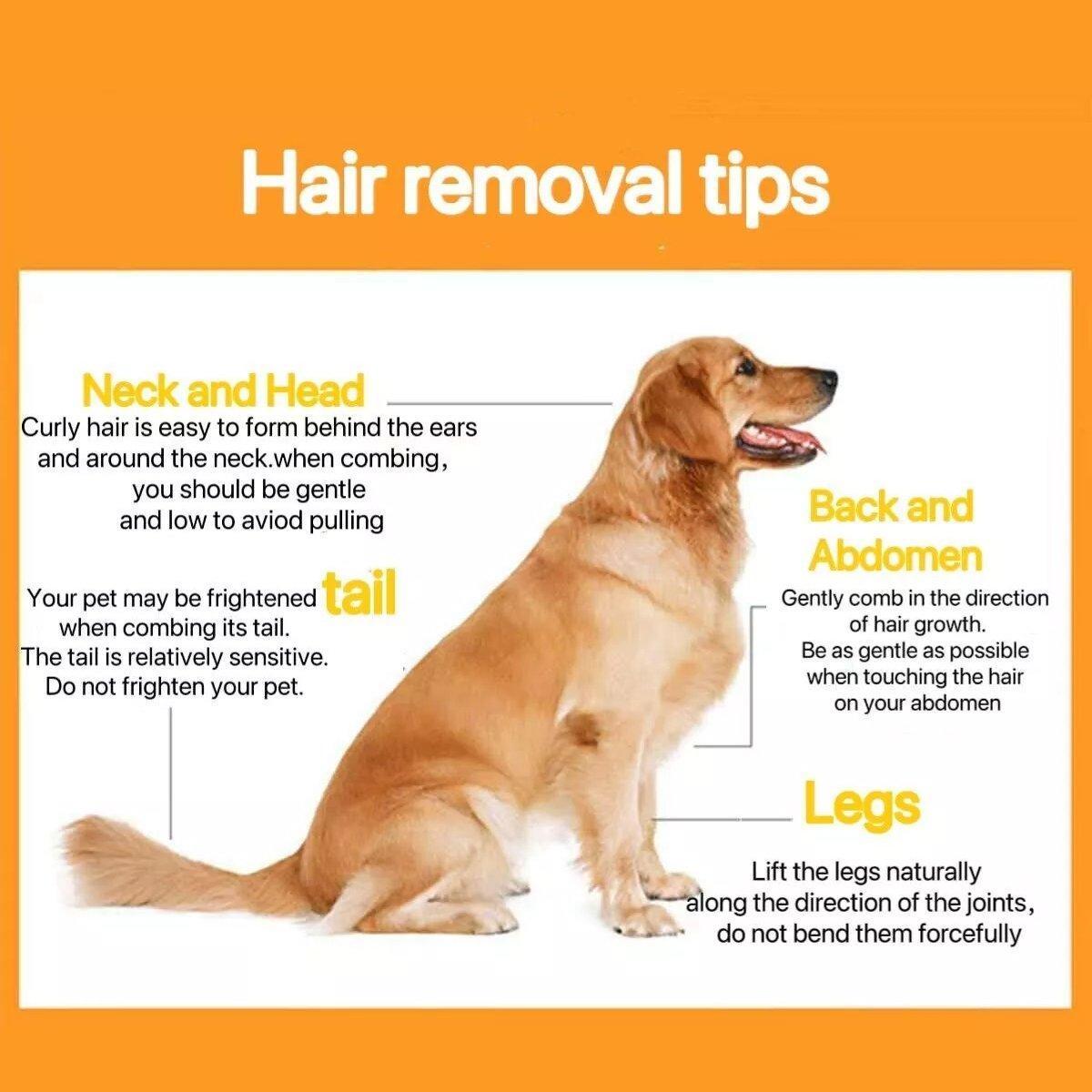 Hair removal tips

Neck and Head
Curly hair is easy to form behind the ears and around the neck.when combing, you should be gentle and low to aviod pulling

tail
Your pet may be frightened when combing its tail. The tail is relatively sensitive. Do not frighten your pet.

Back and Abdomen
Gently comb in the direction of hair growth. Be as gentle as possible when touching the hair on your abdomen

Legs
Lift the legs naturally along the direction of the joints, do not bend them forcefully