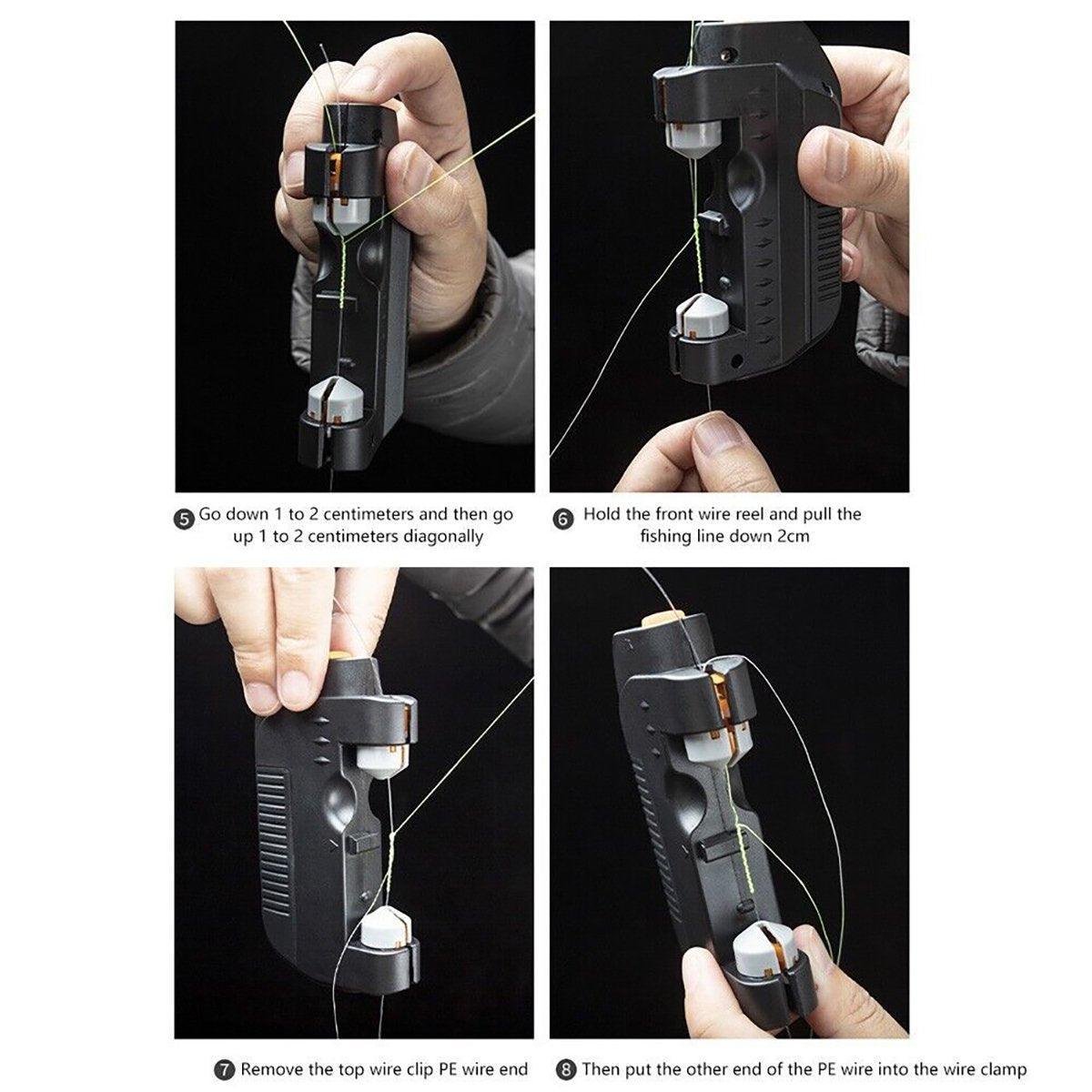 5 Go down 1 to 2 centimeters and then go up 1 to 2 centimeters diagonally

6 Hold the front wire reel and pull the fishing line down 2cm

7 Remove the top wire clip PE wire end

8 Then put the other end of the PE wire into the wire clamp