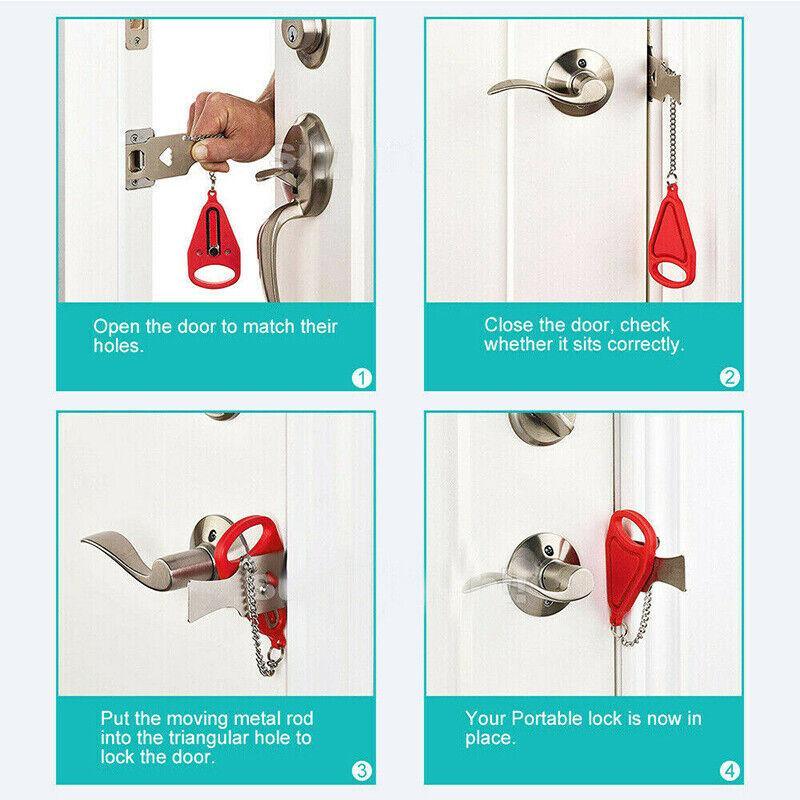 Open the door to match their holes.

1

Close the door, check whether it sits correctly.

2

Put the moving metal rod into the triangular hole to lock the door.

3

Your Portable lock is now in place.

4