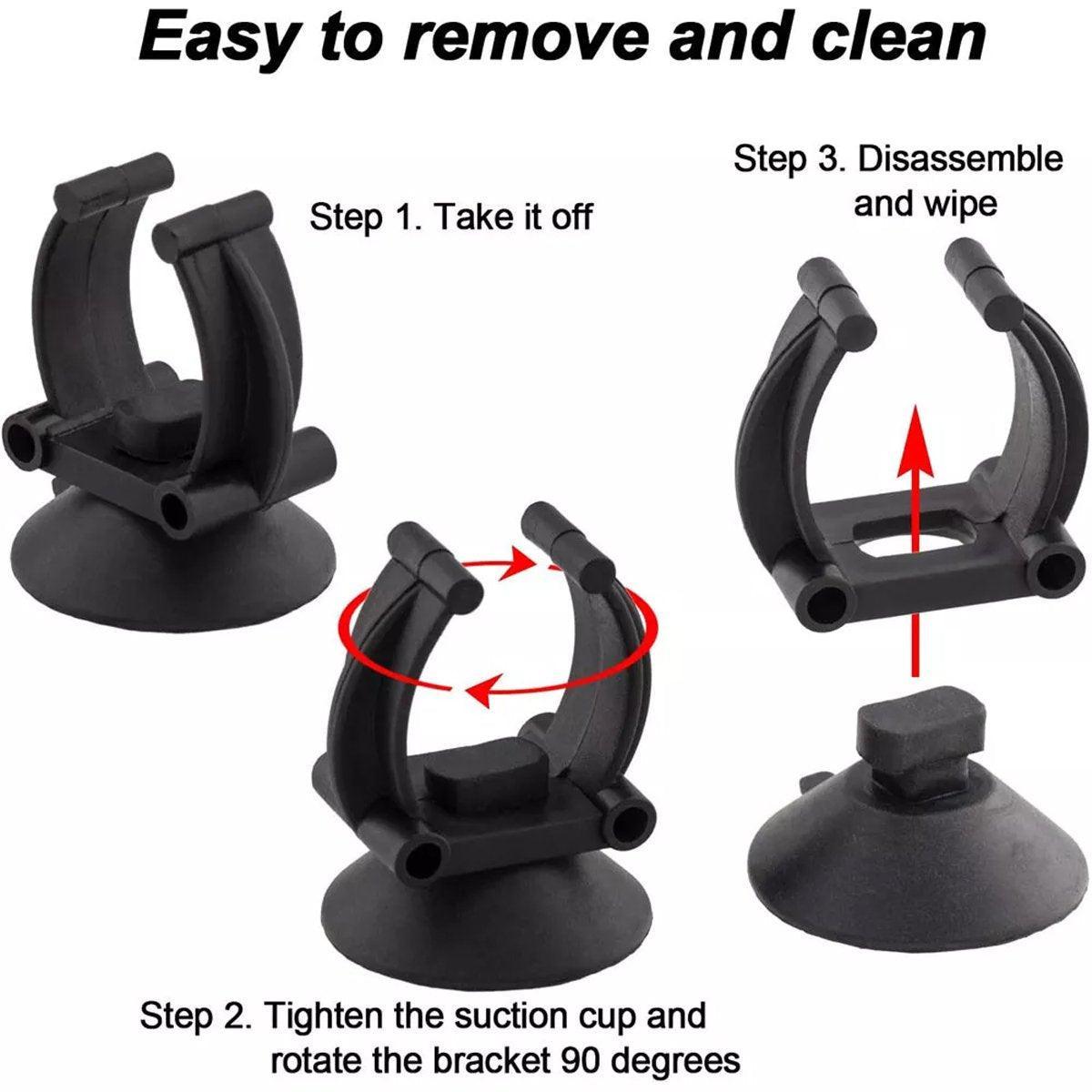 Easy to remove and clean

Step 1. Take it off

Step 3. Disassemble and wipe

Step 2. Tighten the suction cup and rotate the bracket 90 degrees