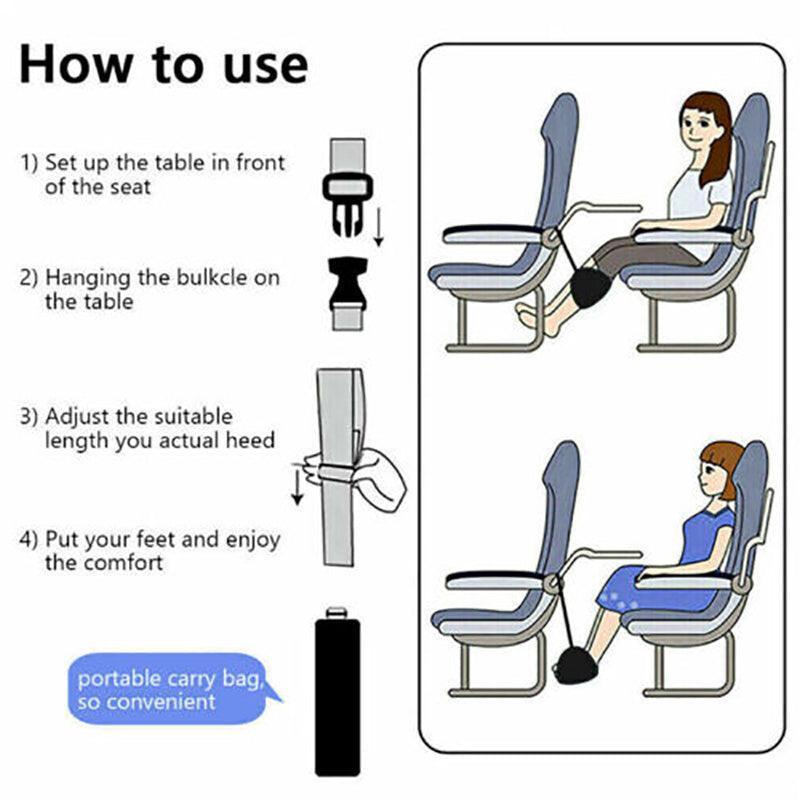 How to use

1) Set up the table in front of the seat

2) Hanging the bulkcle on the table

3) Adjust the suitable length you actual heed

4) Put your feet and enjoy the comfort

portable carry bag, so convenient