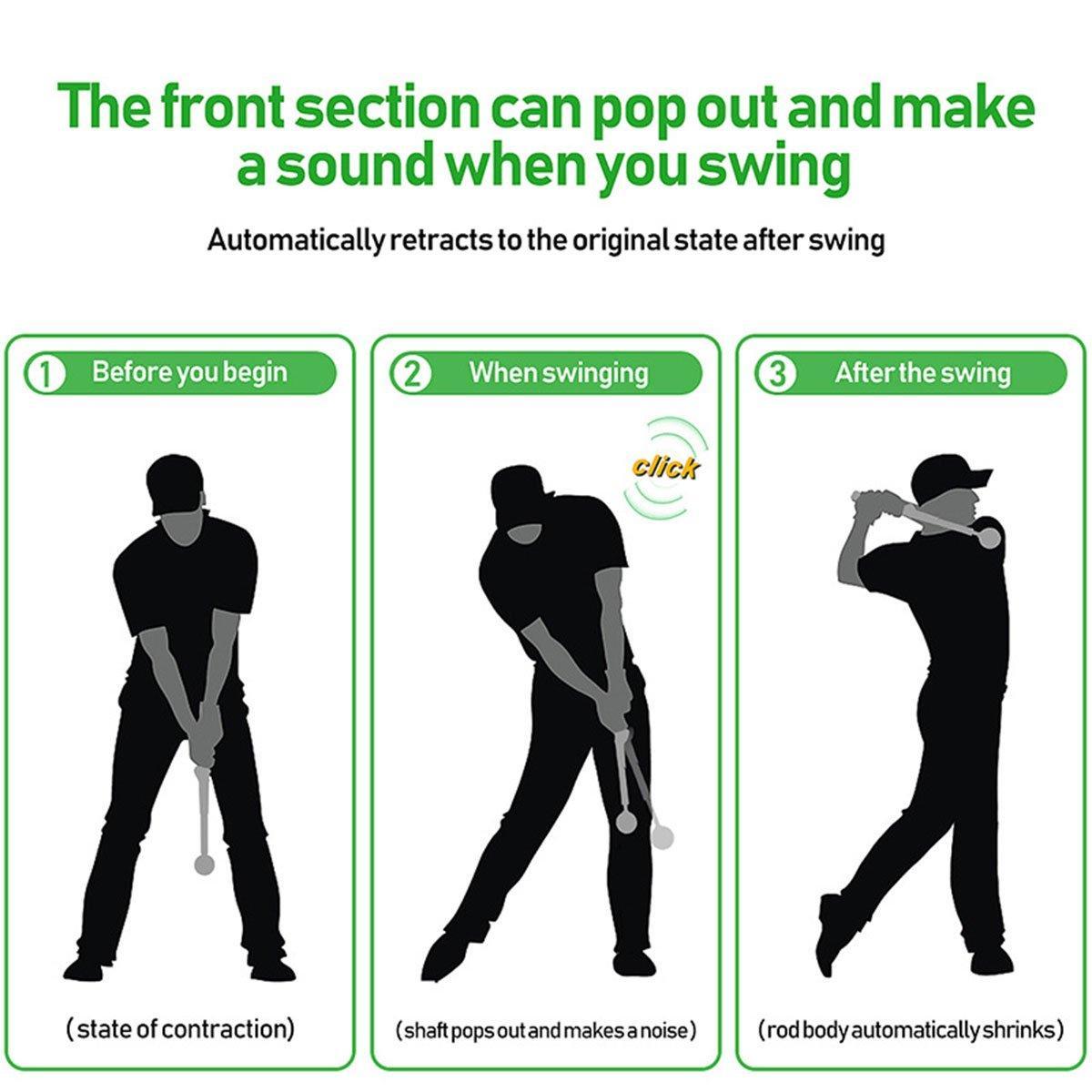 The front section can pop out and make a sound when you swing

Automatically retracts to the original state after swing

1 Before you begin

(state of contraction)

2 When swinging

click

(shaft pops out and makes a noise)

3 After the swing

(rod body automatically shrinks)