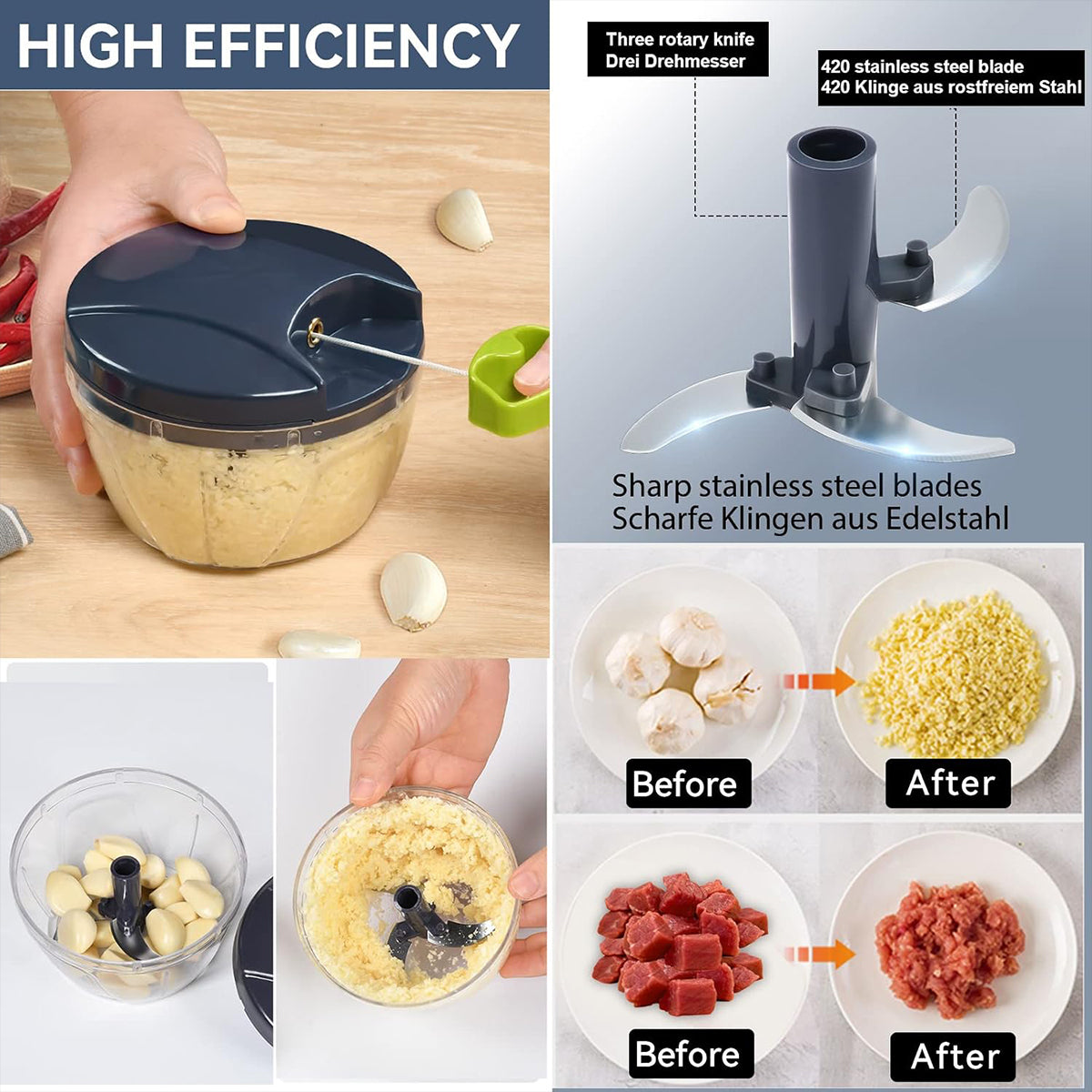 HIGH EFFICIENCY

Three rotary knife
Drei Drehmesser

420 stainless steel blade
420 Klinge aus rostfreiem Stahl

Sharp stainless steel blades
Scharfe Klingen aus Edelstahl

Before

After

Before

After