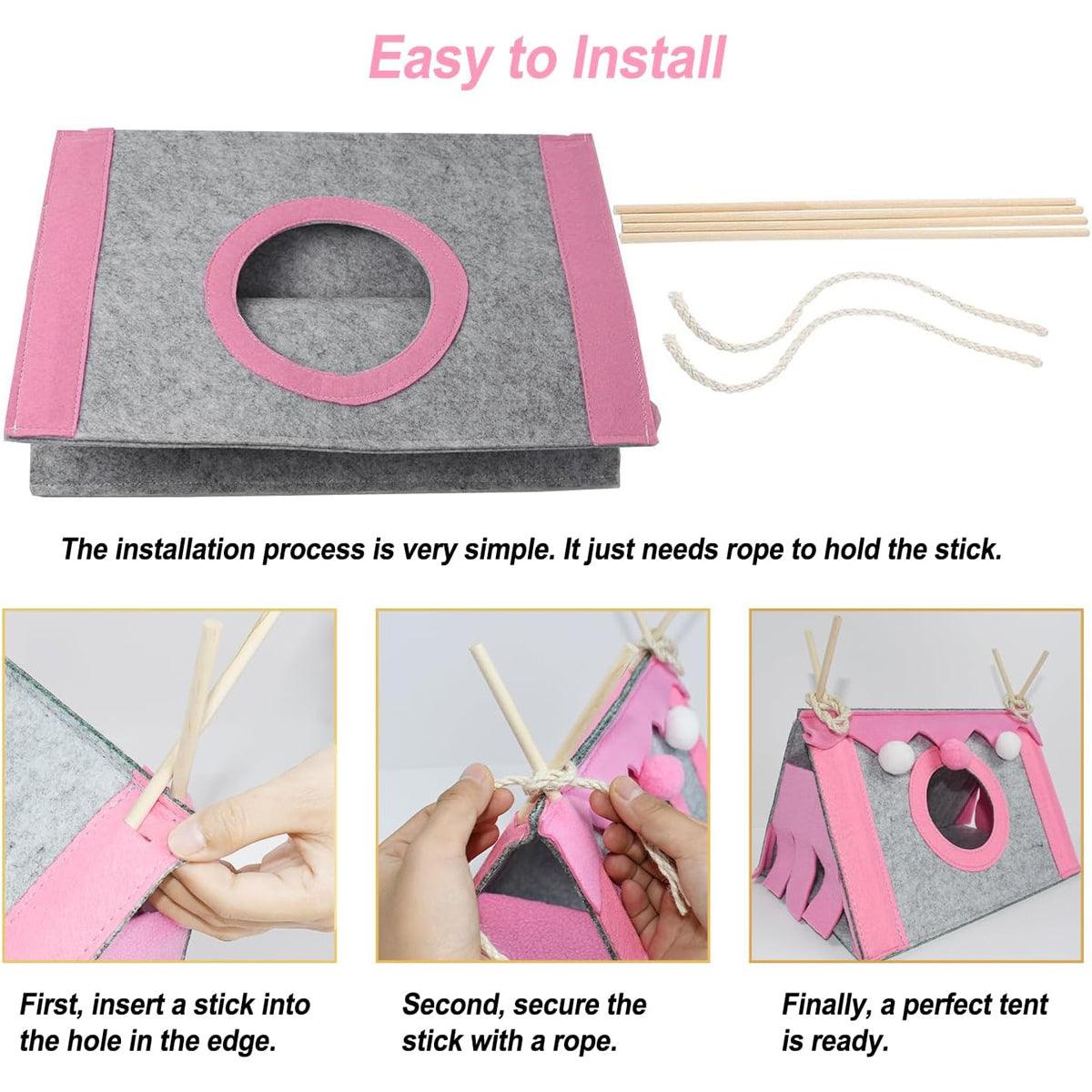 Easy to Install

The installation process is very simple. It just needs rope to hold the stick.

First, insert a stick into the hole in the edge.

Second, secure the stick with a rope.

Finally, a perfect tent is ready.