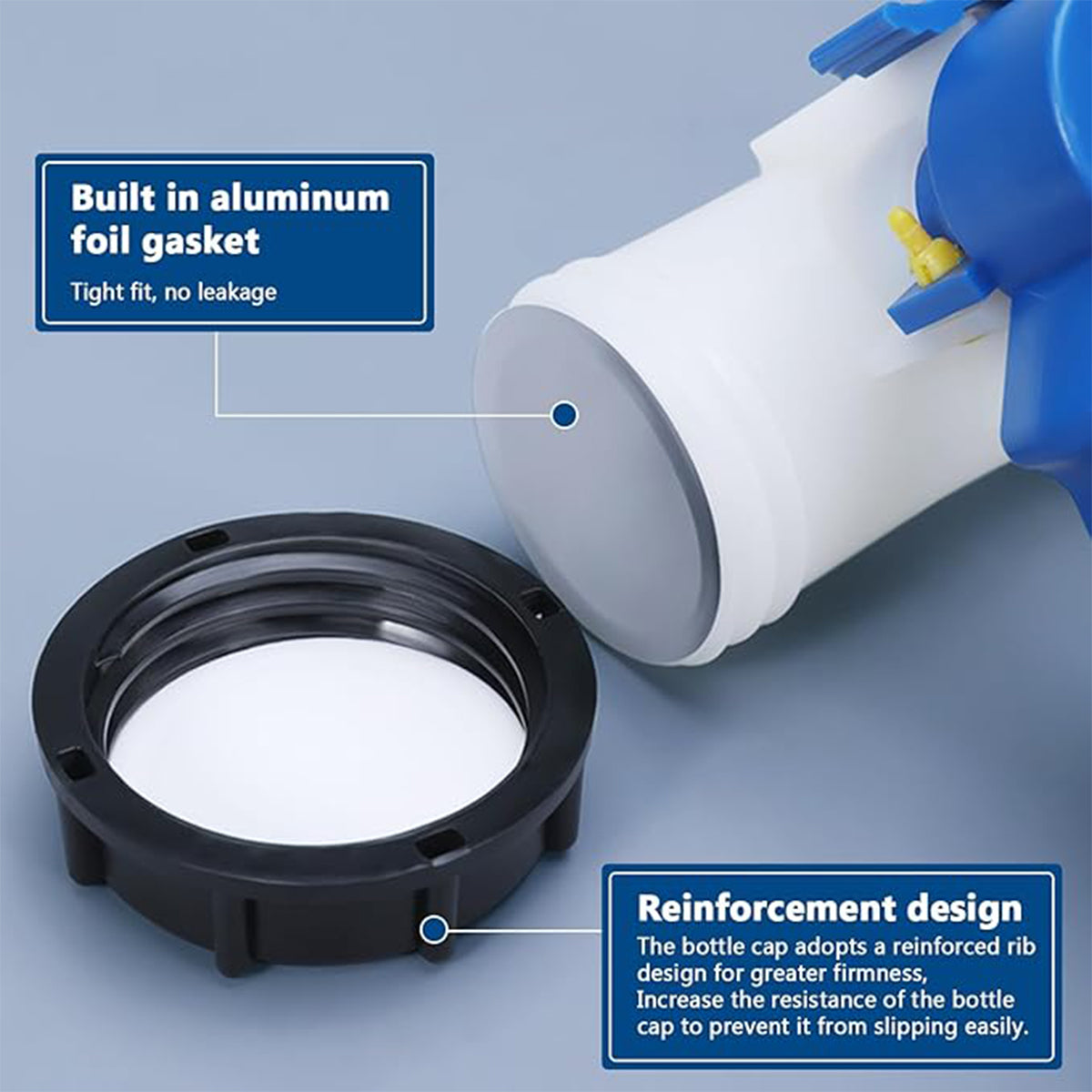 Built in aluminum foil gasket

Tight fit, no leakage

Reinforcement design

The bottle cap adopts a reinforced rib design for greater firmness, Increase the resistance of the bottle cap to prevent it from slipping easily.