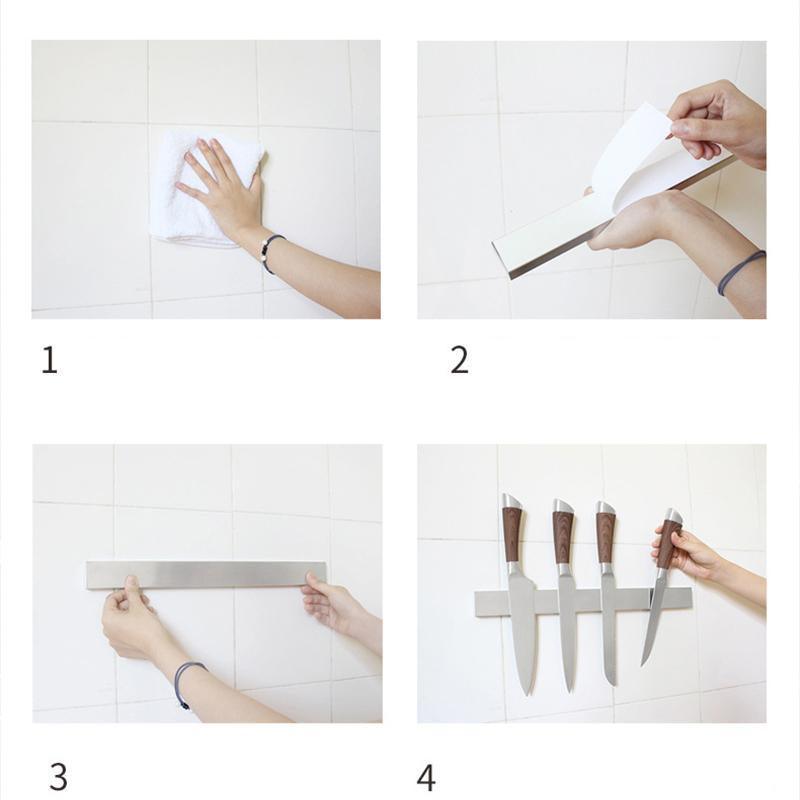 1

2

3

4