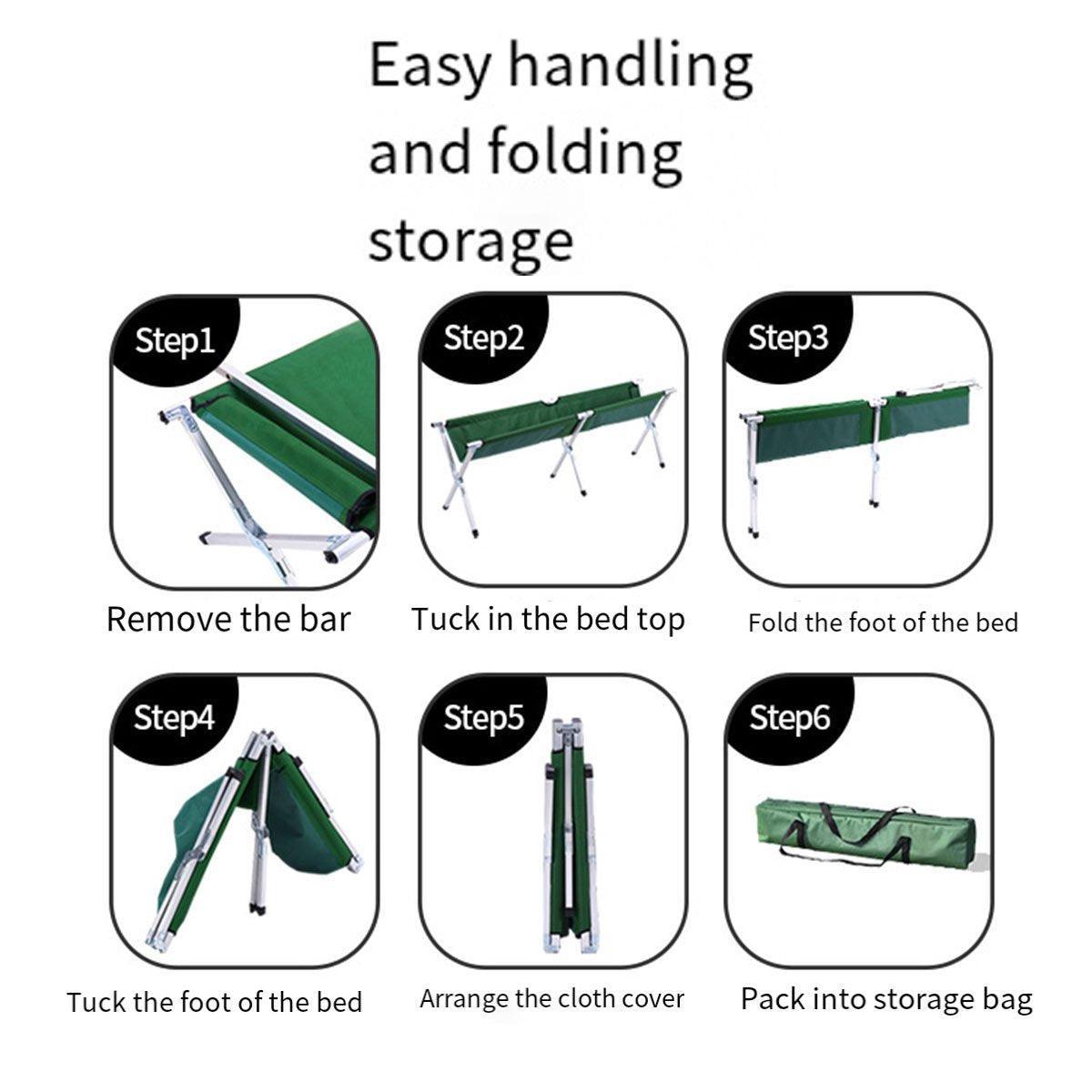 Easy handling and folding storage

Step1

Remove the bar

Step2

Tuck in the bed top

Step3

Fold the foot of the bed

Step4

Tuck the foot of the bed

Step5

Arrange the cloth cover

Step6

Pack into storage bag