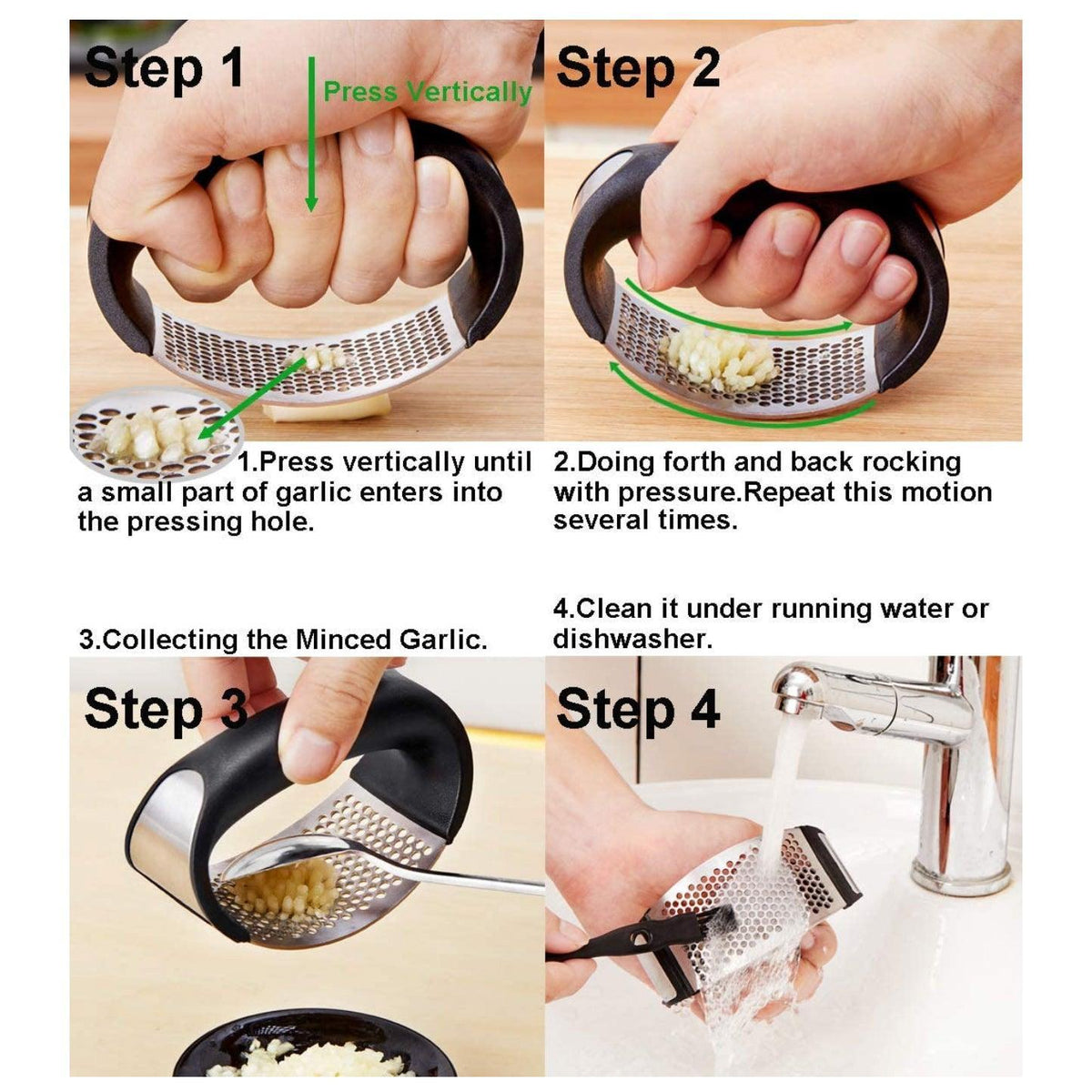 Step 1

Press Vertically

Step 2

1.Press vertically until a small part of garlic enters into the pressing hole.

2.Doing forth and back rocking with pressure.Repeat this motion several times.

3.Collecting the Minced Garlic.

4.Clean it under running water or dishwasher.

Step 3

Step 4