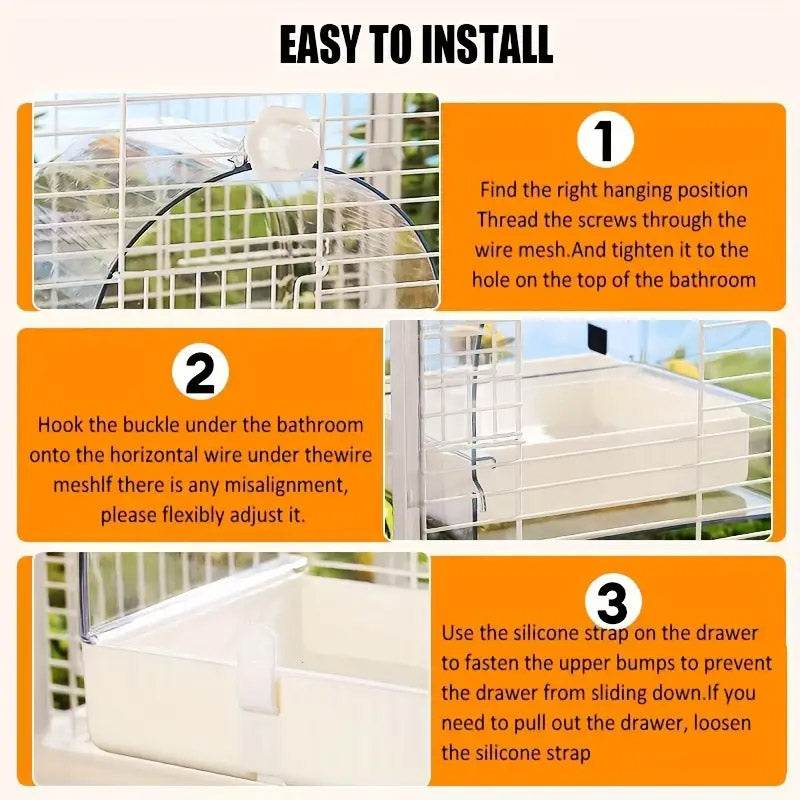 EASY TO INSTALL

1

Find the right hanging position Thread the screws through the wire mesh.And tighten it to the hole on the top of the bathroom

2

Hook the buckle under the bathroom onto the horizontal wire under thewire meshIf there is any misalignment, please flexibly adjust it.

3

Use the silicone strap on the drawer to fasten the upper bumps to prevent the drawer from sliding down.If you need to pull out the drawer, loosen the silicone strap