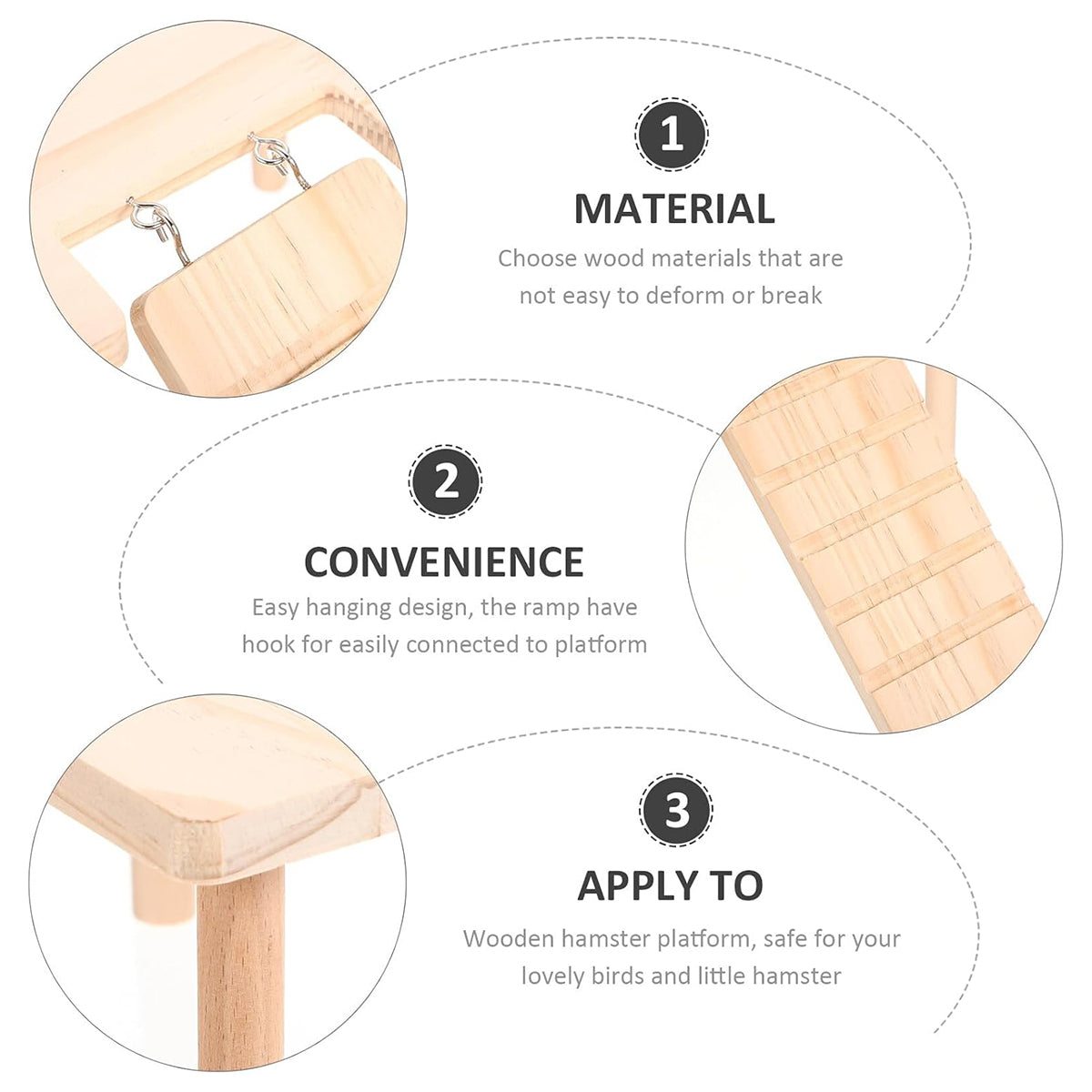 1

MATERIAL

Choose wood materials that are not easy to deform or break

2

CONVENIENCE

Easy hanging design, the ramp have hook for easily connected to platform

3

APPLY TO

Wooden hamster platform, safe for your lovely birds and little hamster