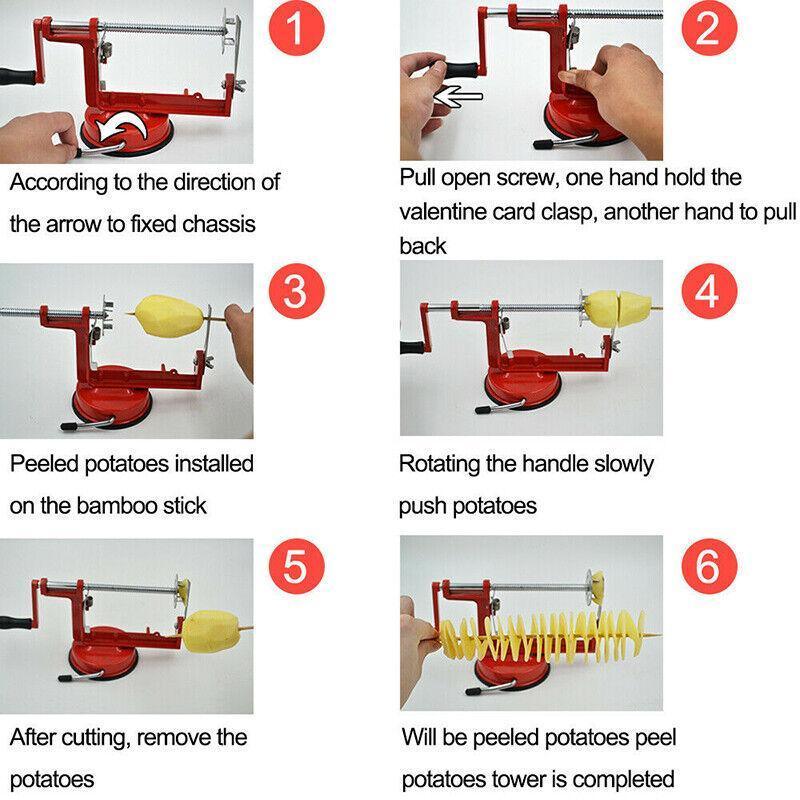 1

According to the direction of the arrow to fixed chassis

2

Pull open screw, one hand hold the valentine card clasp, another hand to pull back

3

Peeled potatoes installed on the bamboo stick

4

Rotating the handle slowly push potatoes

5

After cutting, remove the potatoes

6

Will be peeled potatoes peel potatoes tower is completed