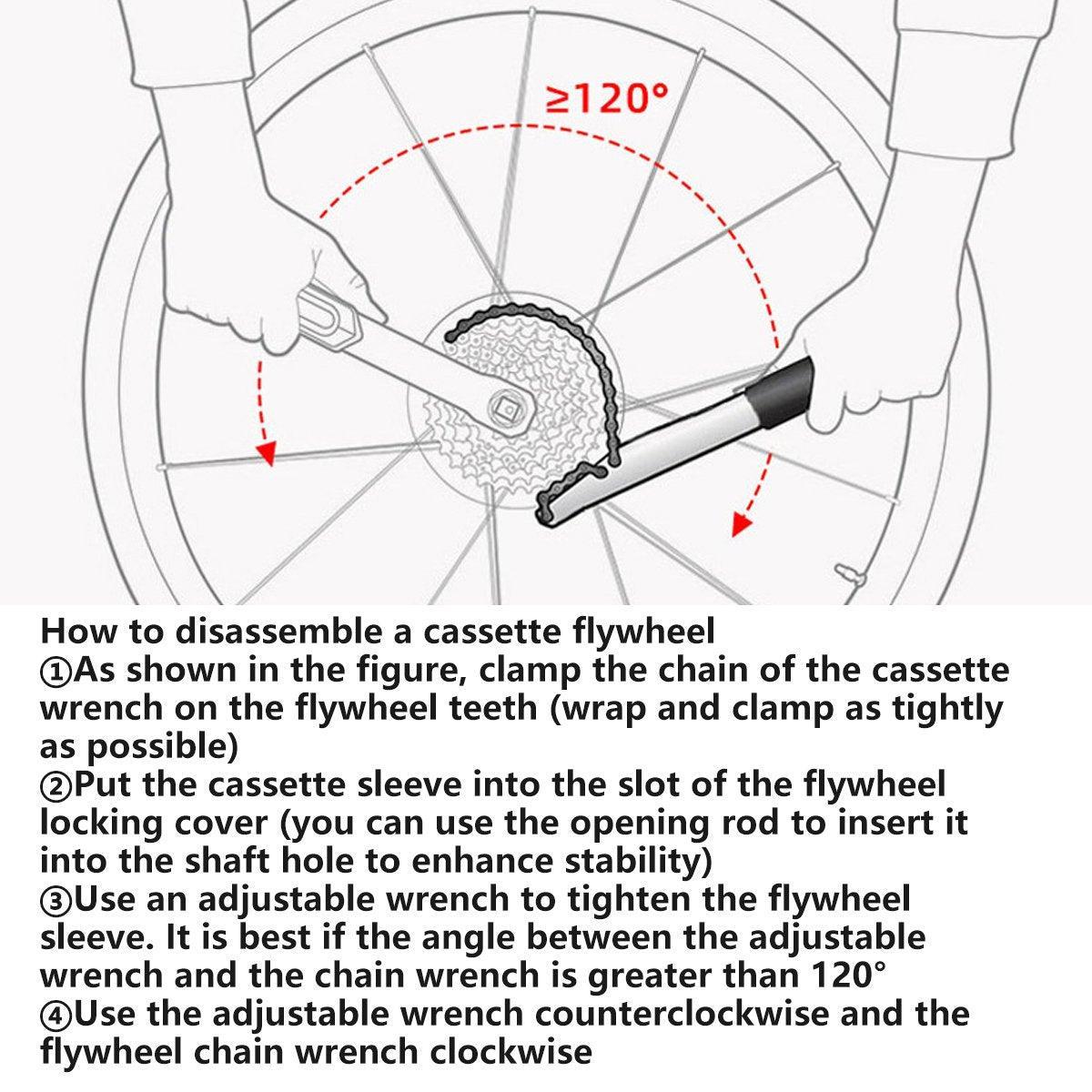 ≥120°

How to disassemble a cassette flywheel
①As shown in the figure, clamp the chain of the cassette wrench on the flywheel teeth (wrap and clamp as tightly as possible)
②Put the cassette sleeve into the slot of the flywheel locking cover (you can use the opening rod to insert it into the shaft hole to enhance stability)
③Use an adjustable wrench to tighten the flywheel sleeve. It is best if the angle between the adjustable wrench and the chain wrench is greater than 120°
④Use the adjustable wrench counterclockwise and the flywheel chain wrench clockwise