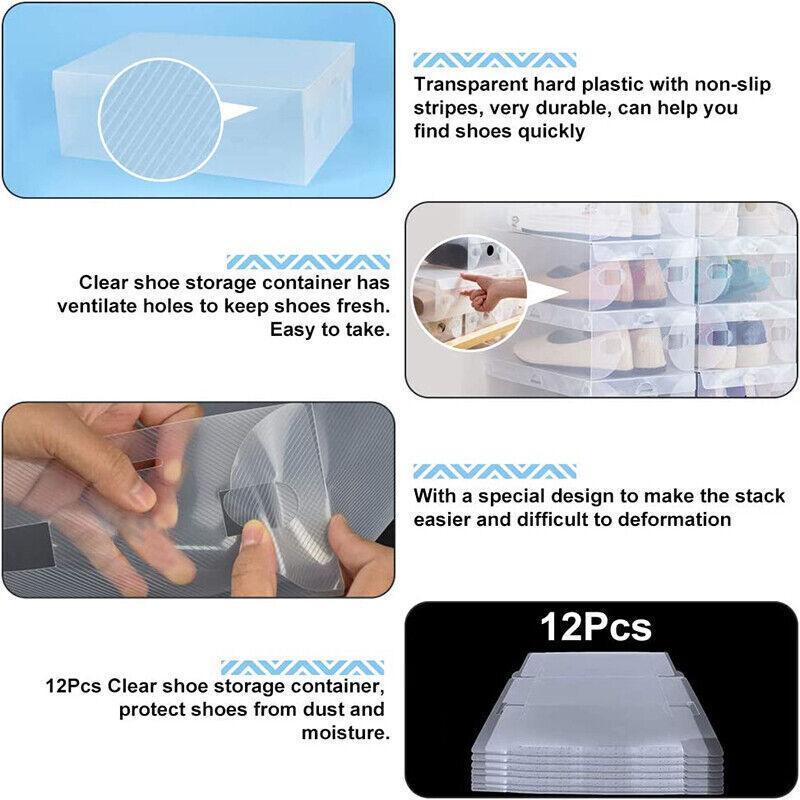 Transparent hard plastic with non-slip stripes, very durable, can help you find shoes quickly

Clear shoe storage container has ventilate holes to keep shoes fresh. Easy to take.

With a special design to make the stack easier and difficult to deformation

12Pcs

12Pcs Clear shoe storage container, protect shoes from dust and moisture.