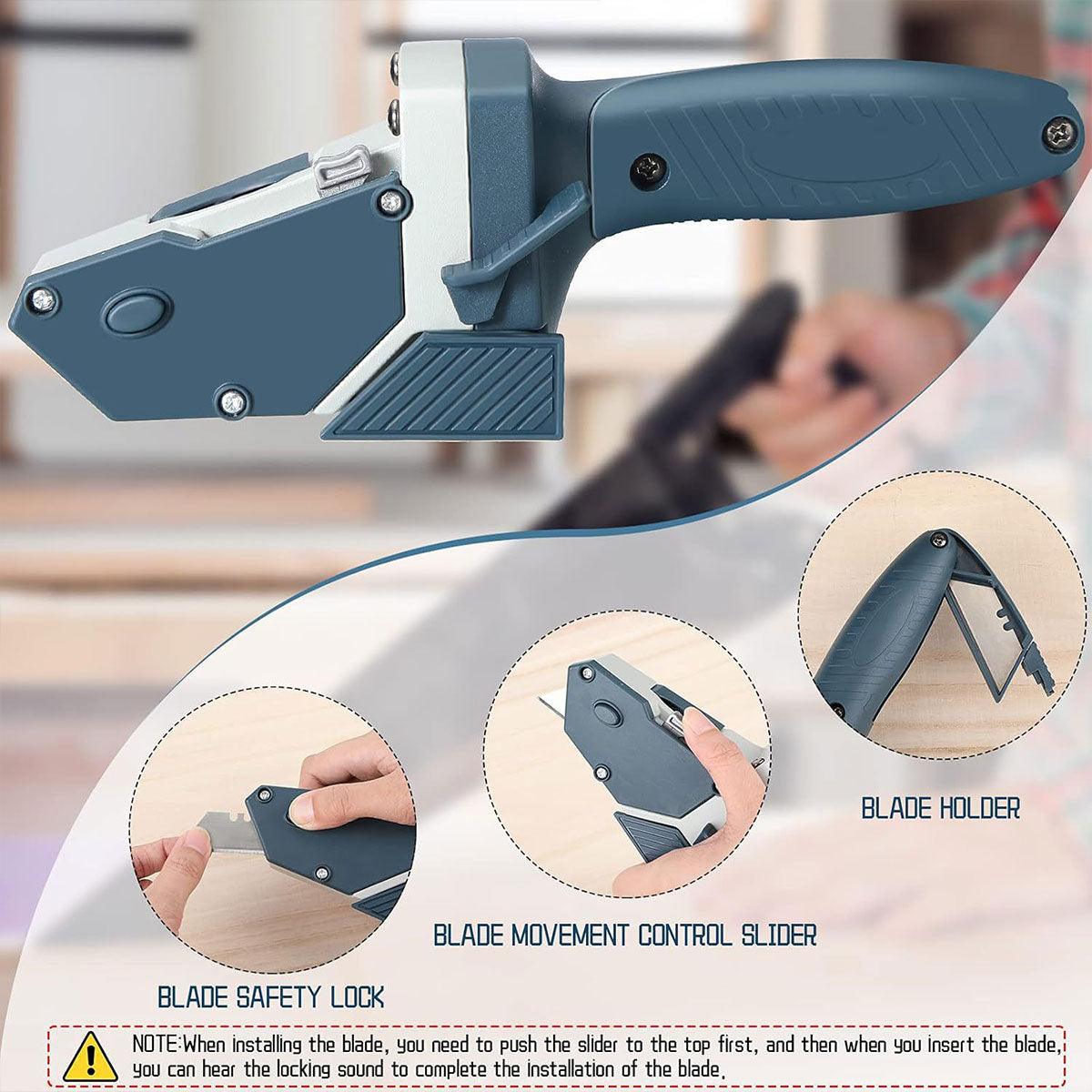 BLADE HOLDER

BLADE MOVEMENT CONTROL SLIDER

BLADE SAFETY LOCK

NOTE:When installing the blade, you need to push the slider to the top first, and then when you insert the blade, you can hear the locking sound to complete the installation of the blade.