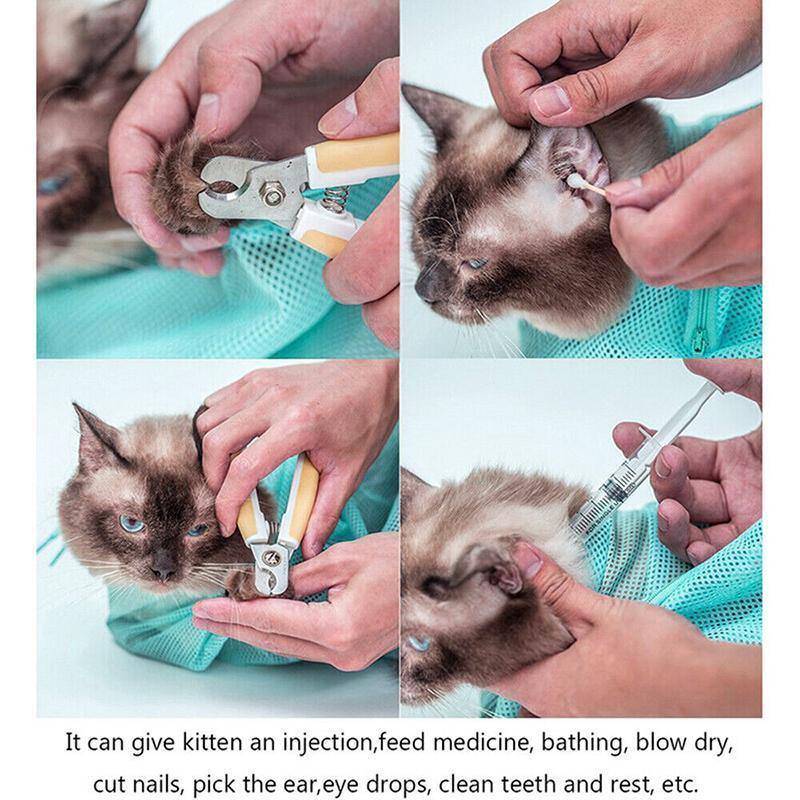 It can give kitten an injection,feed medicine, bathing, blow dry, cut nails, pick the ear,eye drops, clean teeth and rest, etc.