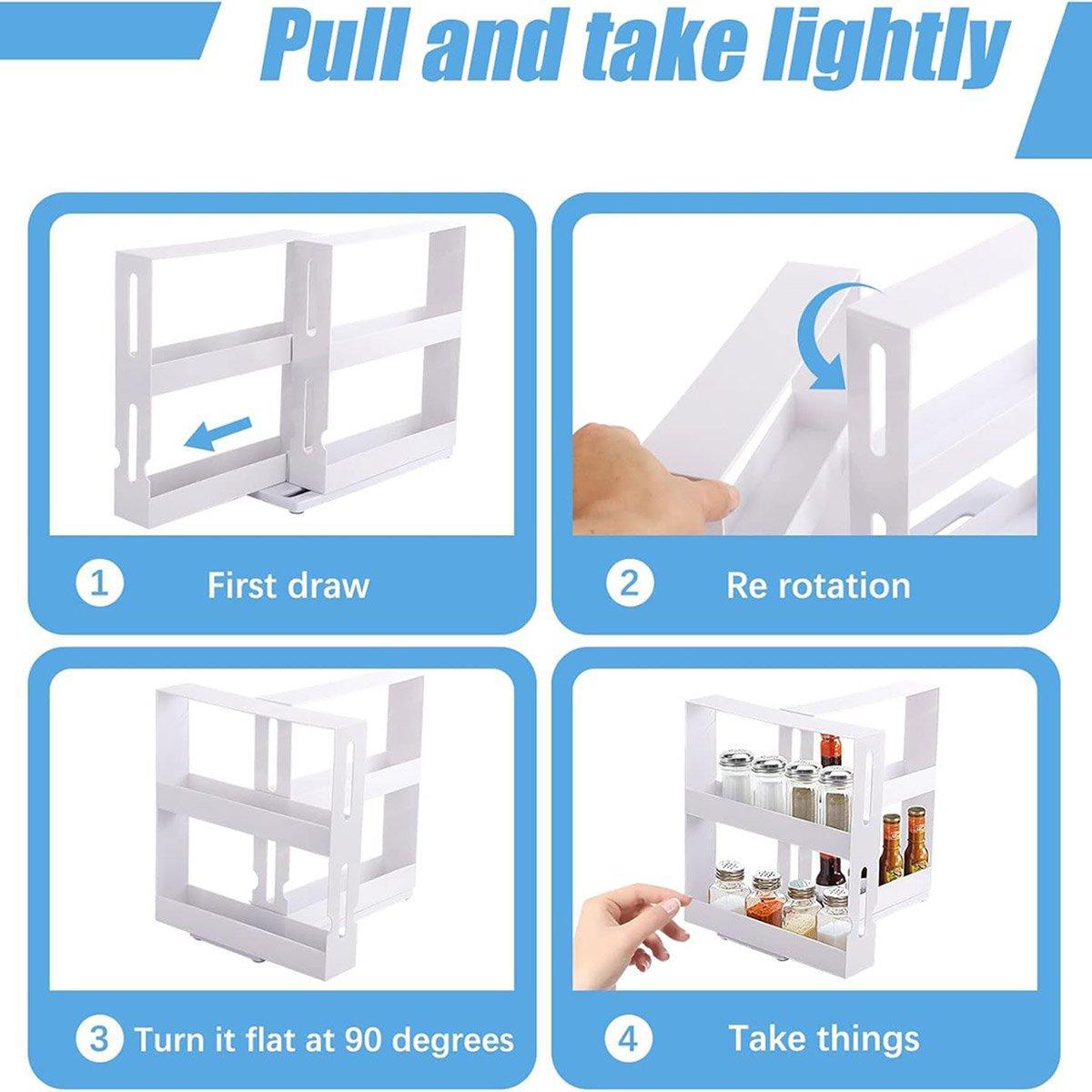 Pull and take lightly

1 First draw

2 Re rotation

3 Turn it flat at 90 degrees

4 Take things