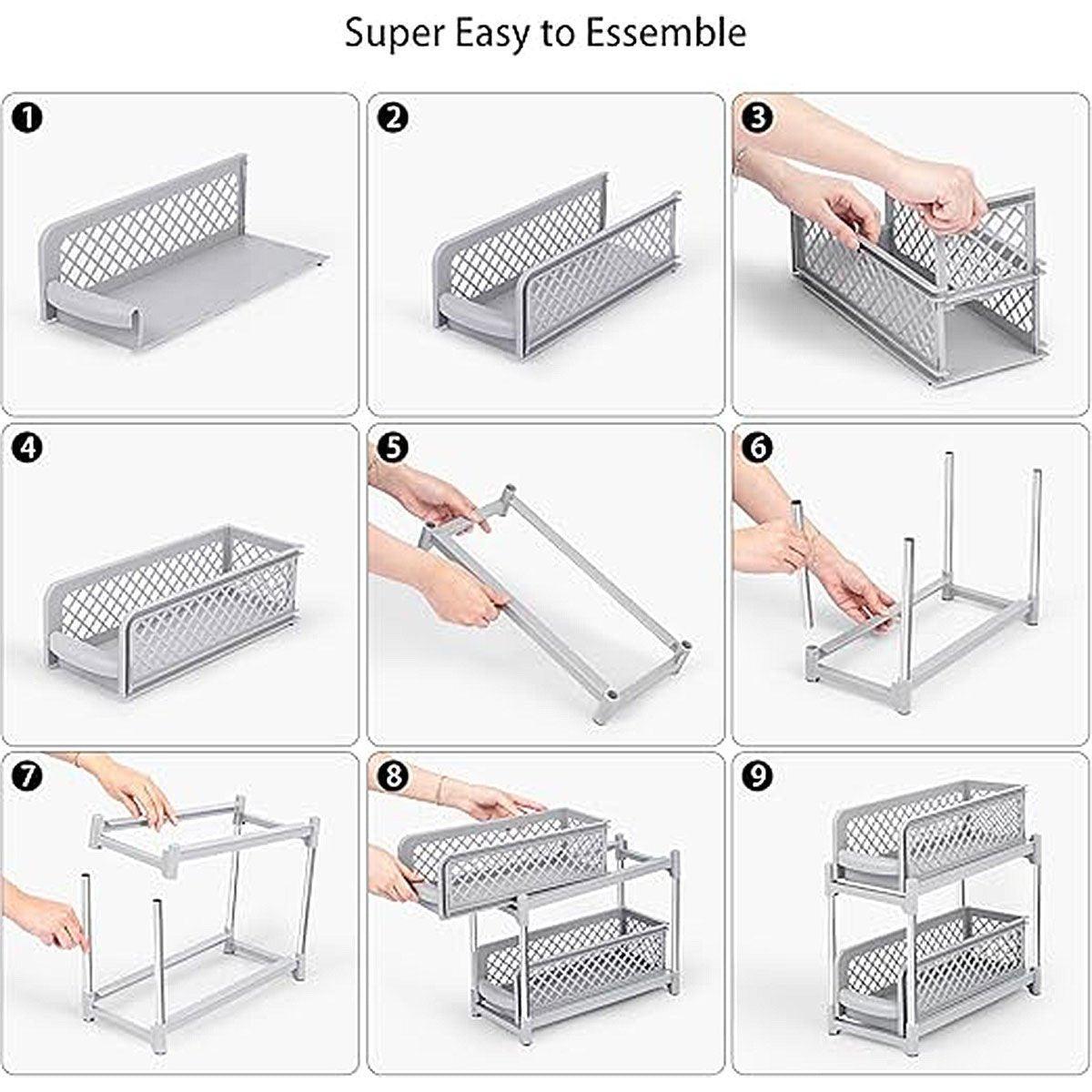 Super Easy to Essemble

1

2

3

4

5

6

7

8

9