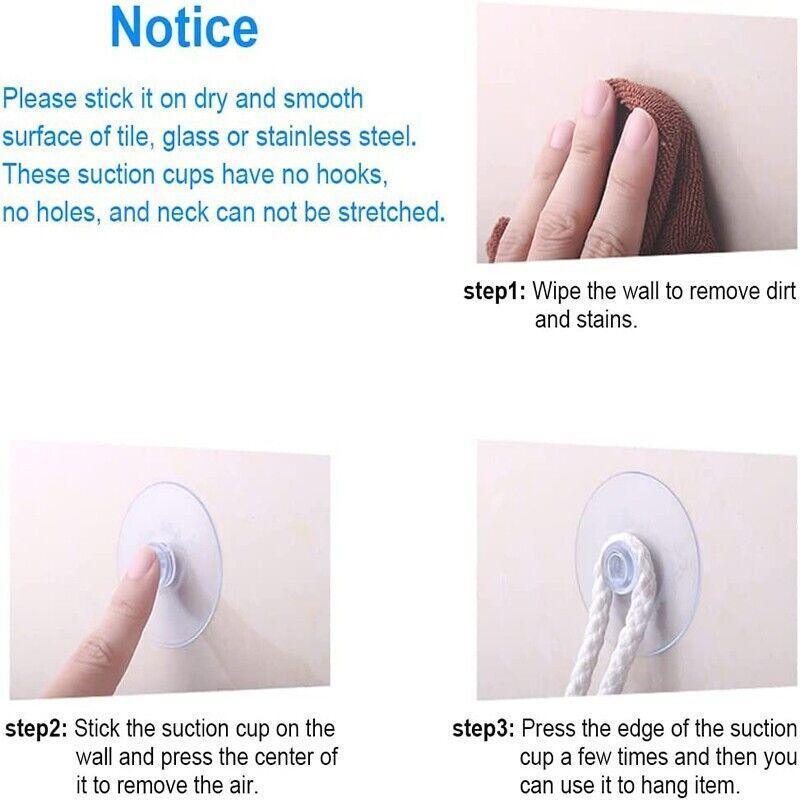 Notice

Please stick it on dry and smooth surface of tile, glass or stainless steel. These suction cups have no hooks, no holes, and neck can not be stretched.

step1: Wipe the wall to remove dirt and stains.

step2: Stick the suction cup on the wall and press the center of it to remove the air.

step3: Press the edge of the suction cup a few times and then you can use it to hang item.