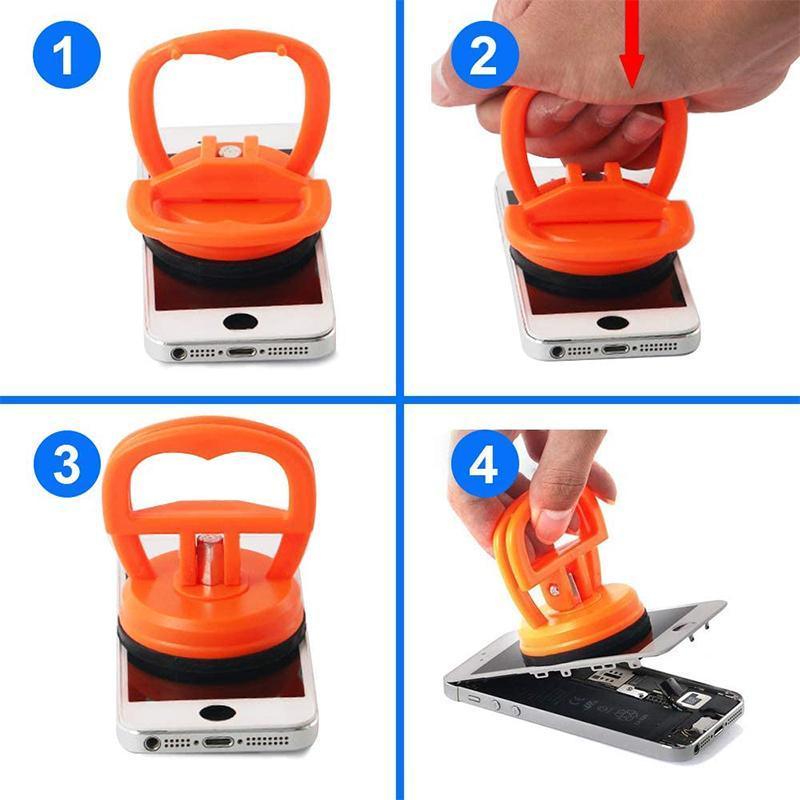 1

2

3

4