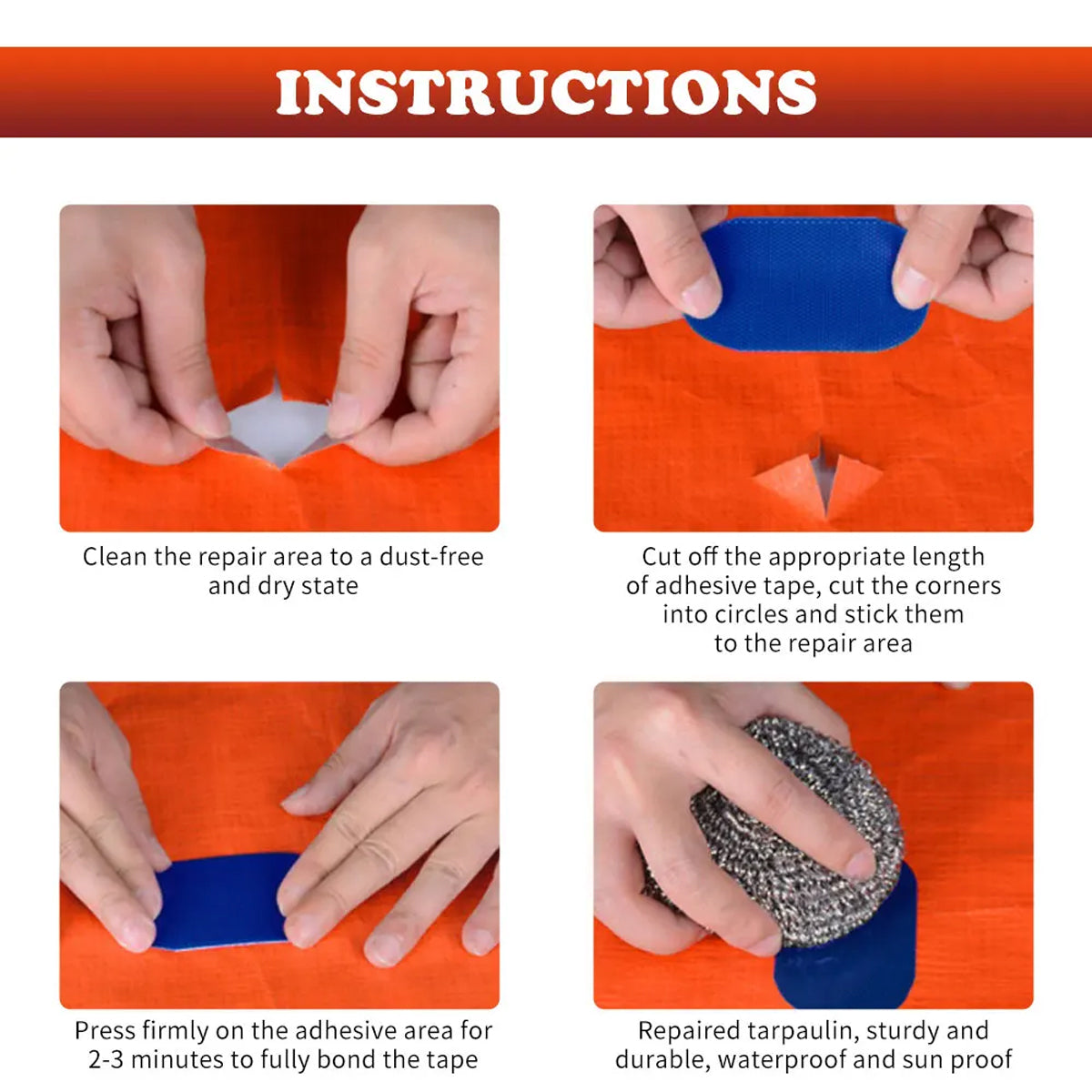 INSTRUCTIONS

Clean the repair area to a dust-free and dry state

Cut off the appropriate length of adhesive tape, cut the corners into circles and stick them to the repair area

Press firmly on the adhesive area for 2-3 minutes to fully bond the tape

Repaired tarpaulin, sturdy and durable, waterproof and sun proof