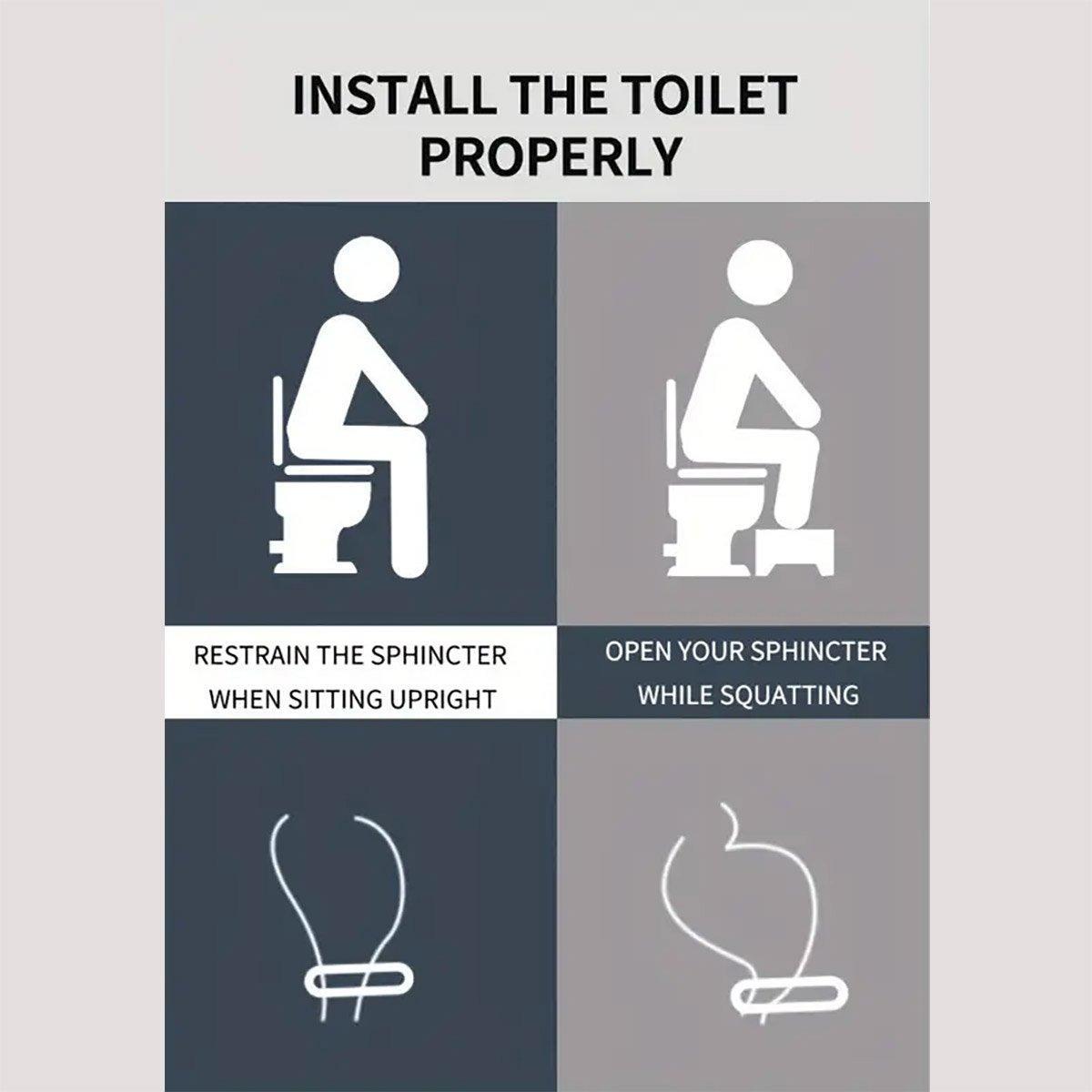 INSTALL THE TOILET PROPERLY

RESTRAIN THE SPHINCTER WHEN SITTING UPRIGHT

OPEN YOUR SPHINCTER WHILE SQUATTING