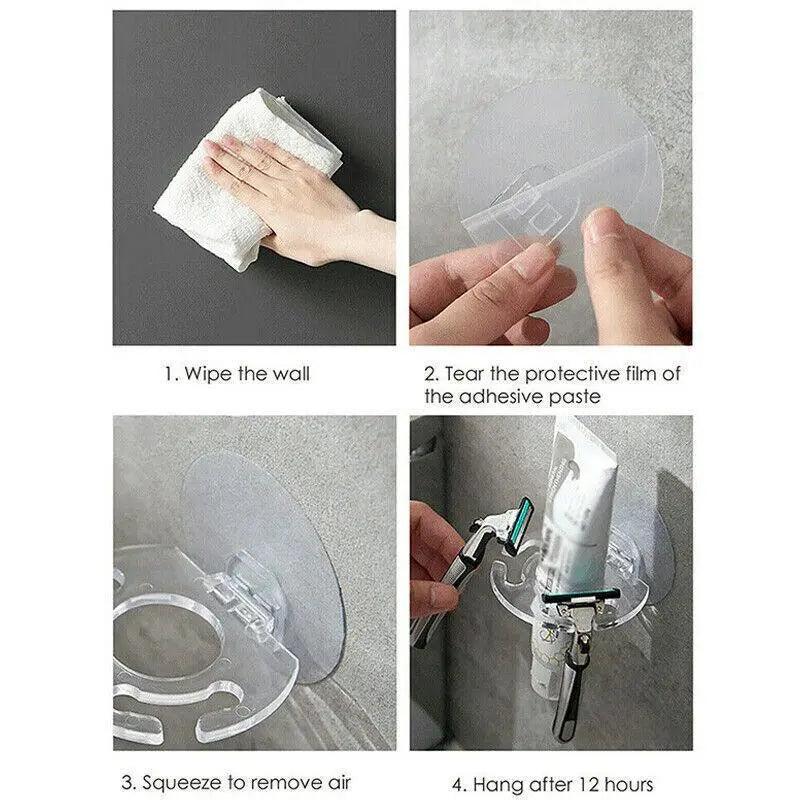 1. Wipe the wall

2. Tear the protective film of the adhesive paste

3. Squeeze to remove air

4. Hang after 12 hours