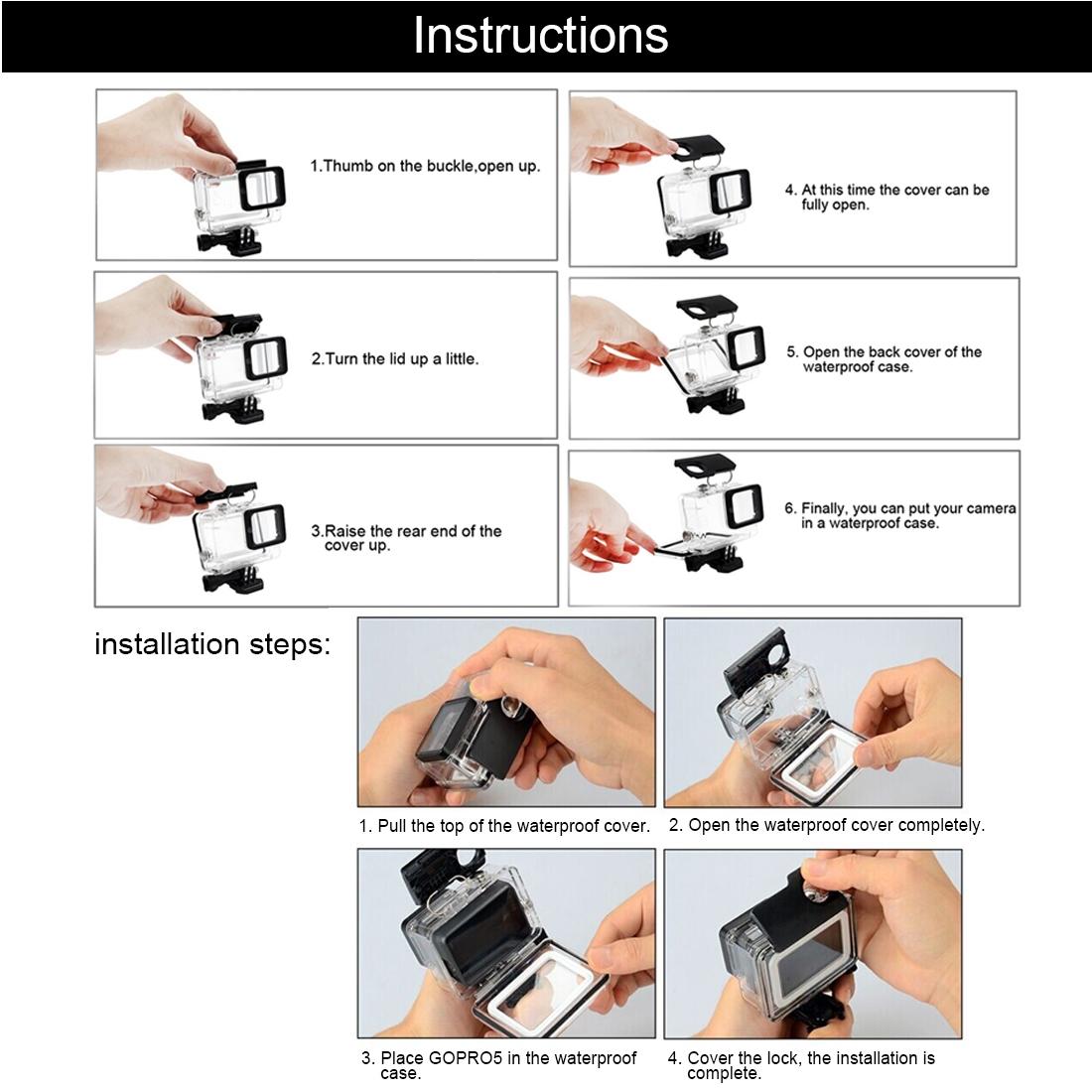 Instructions

1.Thumb on the buckle,open up.

2.Turn the lid up a little.

3.Raise the rear end of the cover up.

4. At this time the cover can be fully open.

5. Open the back cover of the waterproof case.

6. Finally, you can put your camera in a waterproof case.

installation steps:

1. Pull the top of the waterproof cover.

2. Open the waterproof cover completely.

3. Place GOPRO5 in the waterproof case.

4. Cover the lock, the installation is complete.