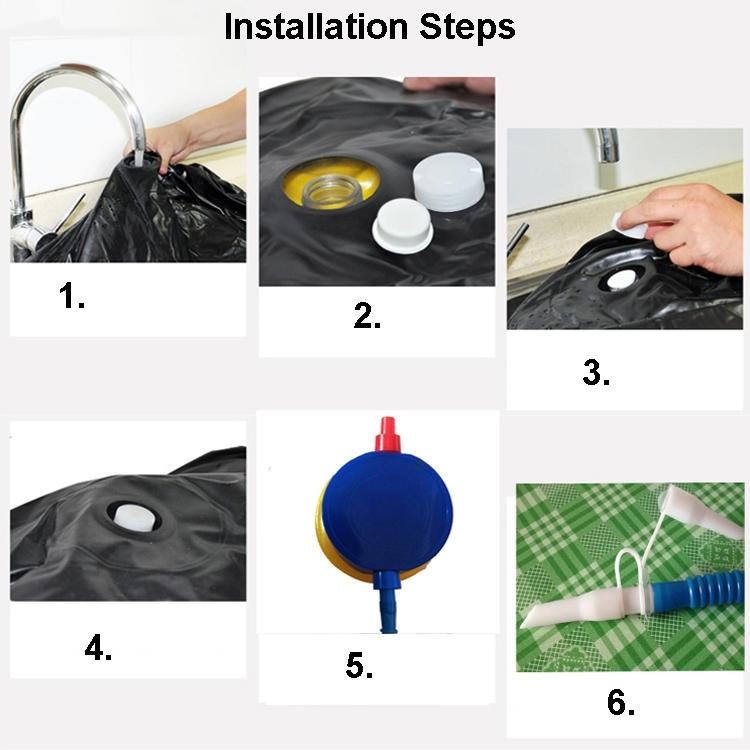 Installation Steps

1.

2.

3.

4.

5.

6.