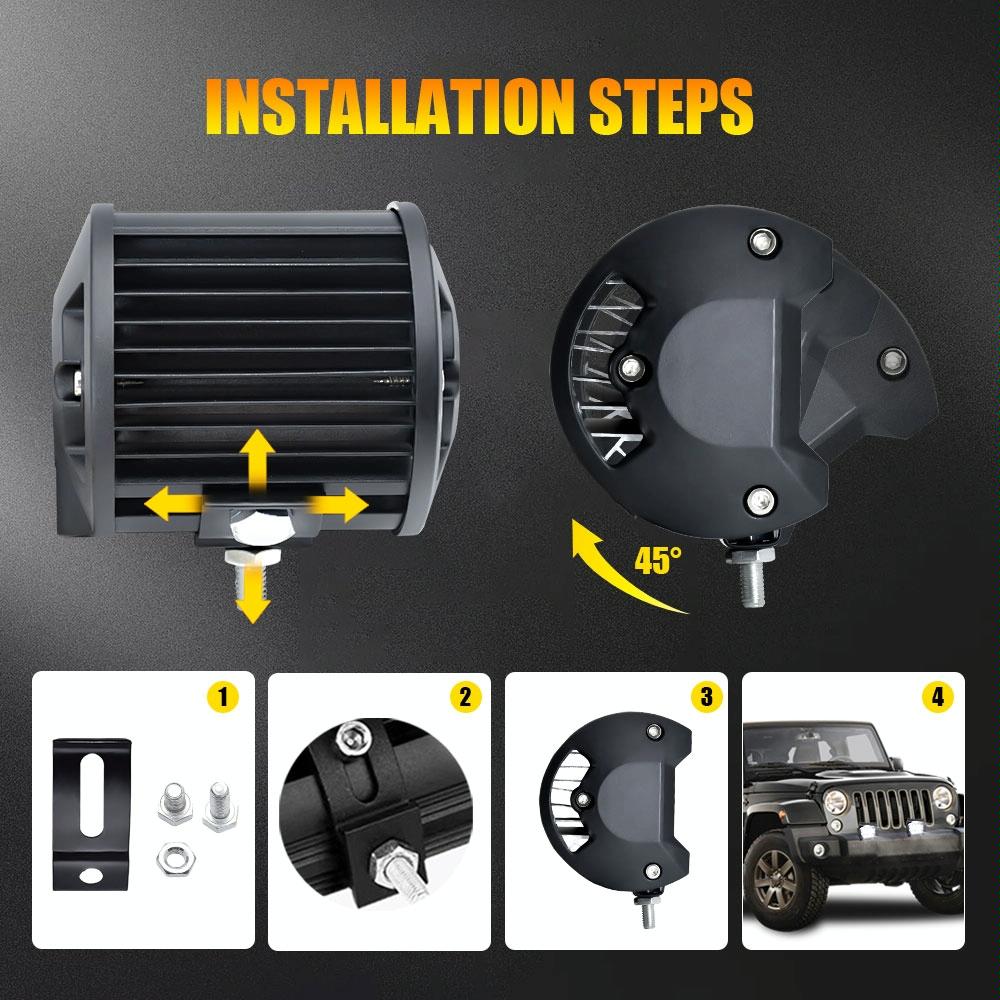 INSTALLATION STEPS

45°

1

2

3

4