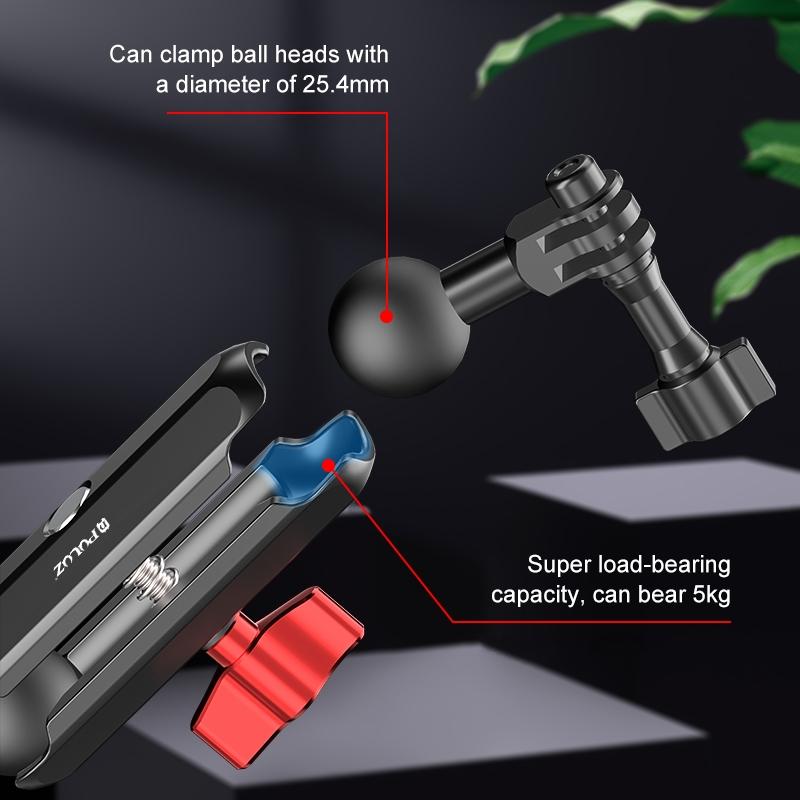 Can clamp ball heads with a diameter of 25.4mm

PULUZ

Super load-bearing capacity, can bear 5kg