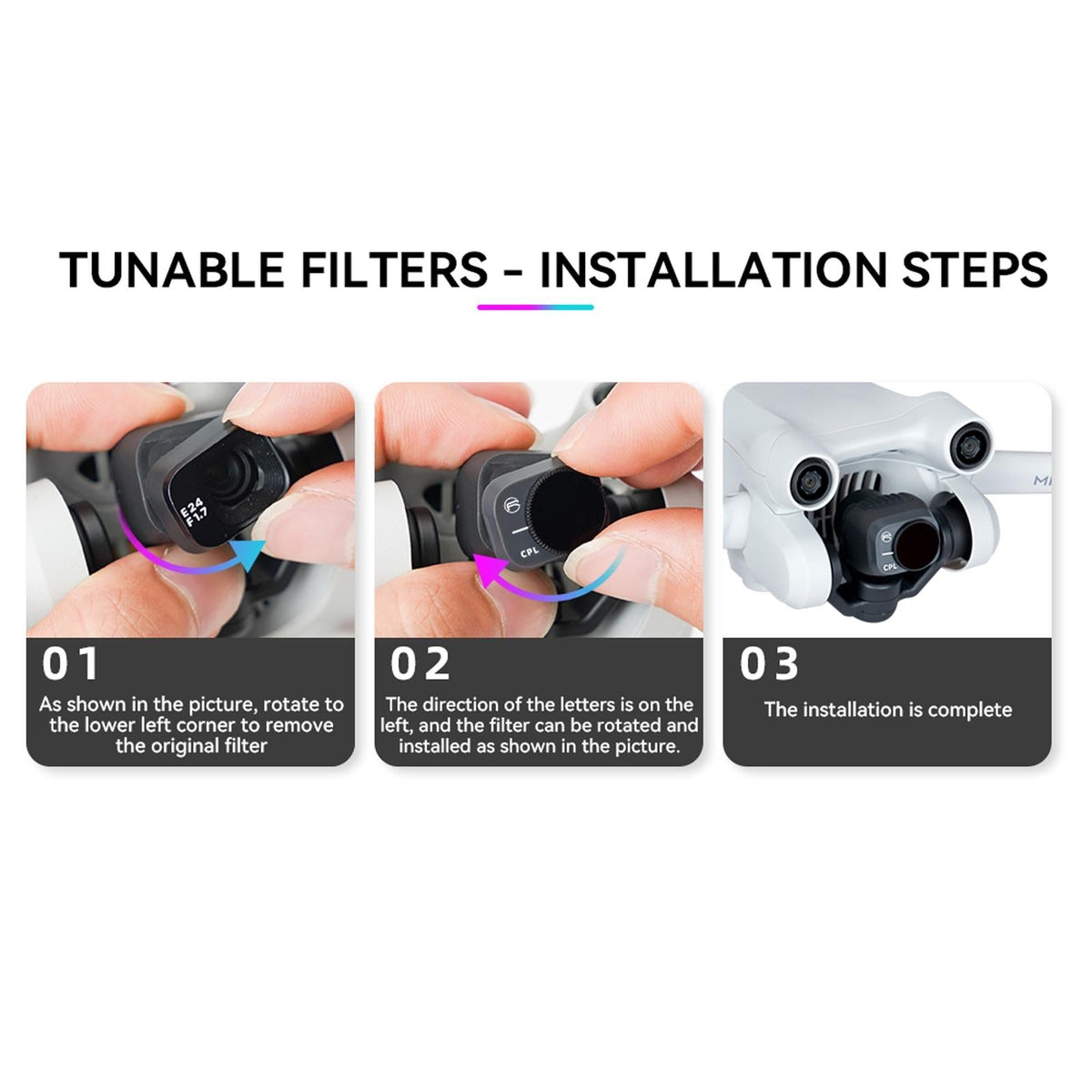 TUNABLE FILTERS - INSTALLATION STEPS

E24
F1.7

01
As shown in the picture, rotate to the lower left corner to remove the original filter

CPL

02
The direction of the letters is on the left, and the filter can be rotated and installed as shown in the picture.

MI

CPL

03
The installation is complete