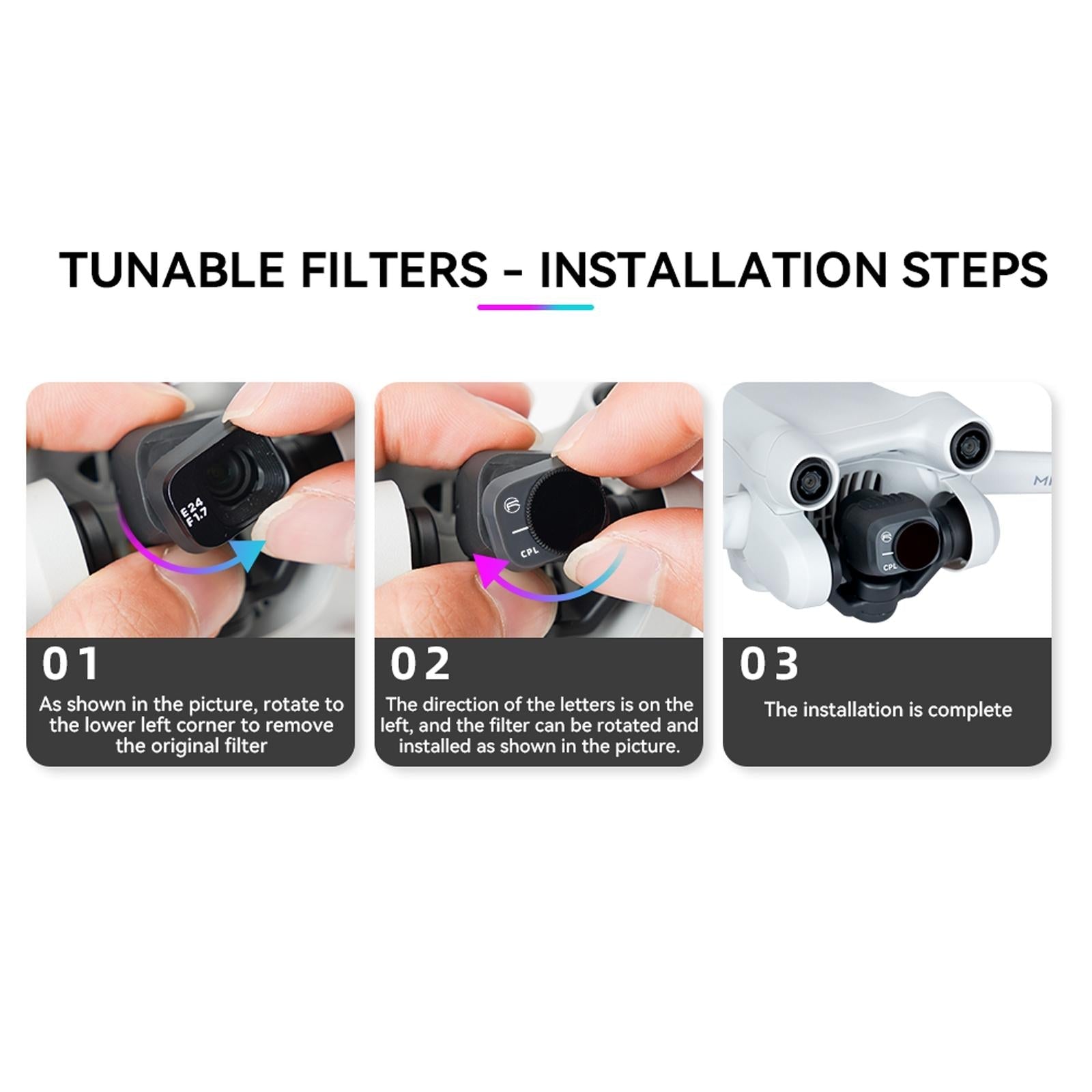 TUNABLE FILTERS - INSTALLATION STEPS

E24
F1.7

01
As shown in the picture, rotate to the lower left corner to remove the original filter

CPL

02
The direction of the letters is on the left, and the filter can be rotated and installed as shown in the picture.

MI

CPL

03
The installation is complete