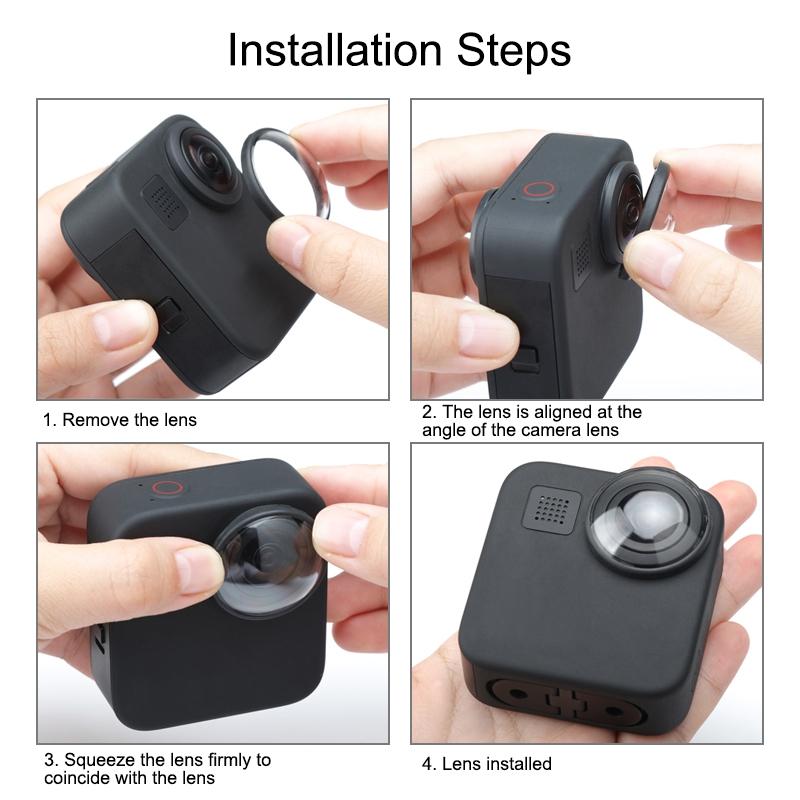 Installation Steps

1. Remove the lens

2. The lens is aligned at the angle of the camera lens

3. Squeeze the lens firmly to coincide with the lens

4. Lens installed