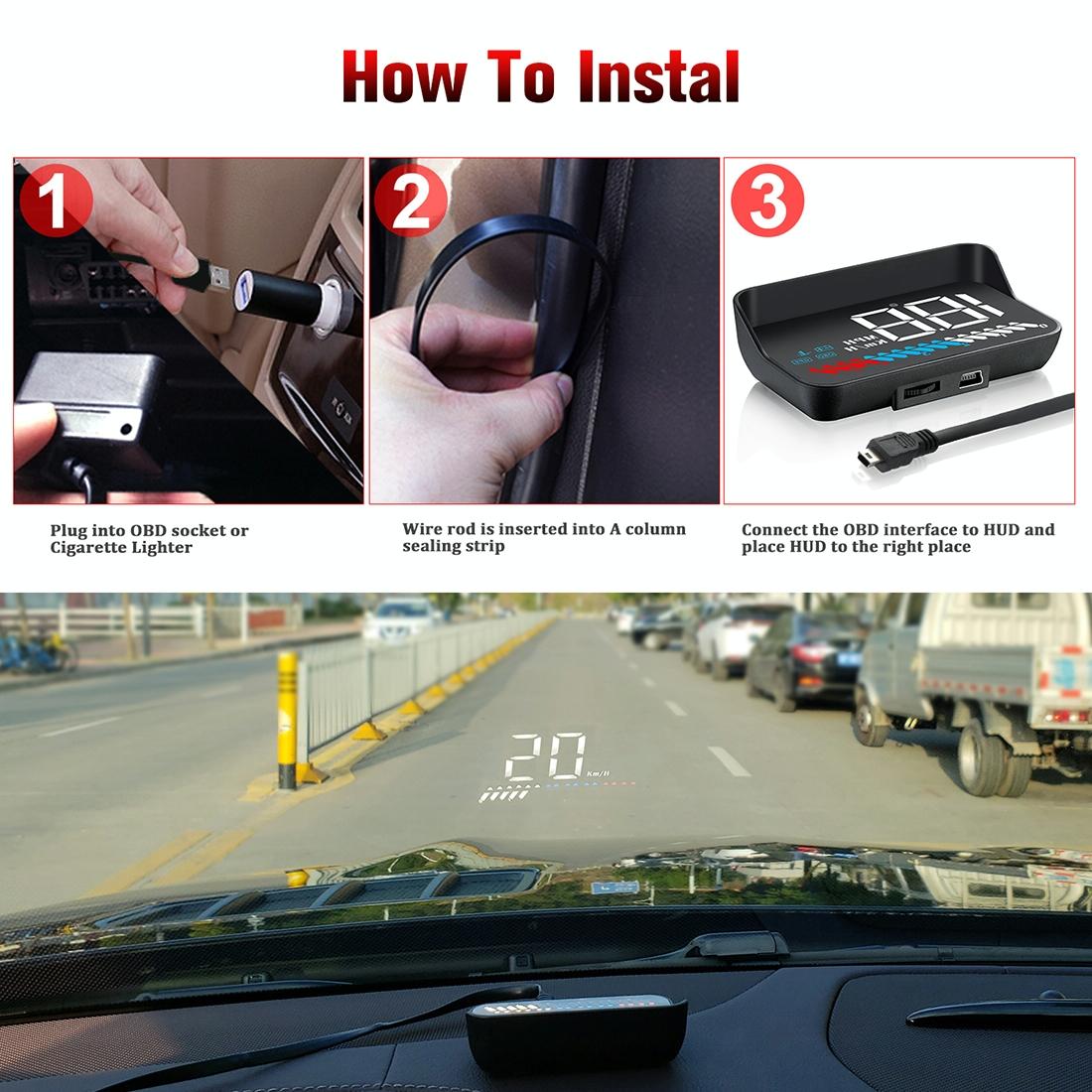 How To Instal

1

2

3

Plug into OBD socket or Cigarette Lighter

Wire rod is inserted into A column sealing strip

Connect the OBD interface to HUD and place HUD to the right place

20 Km/H