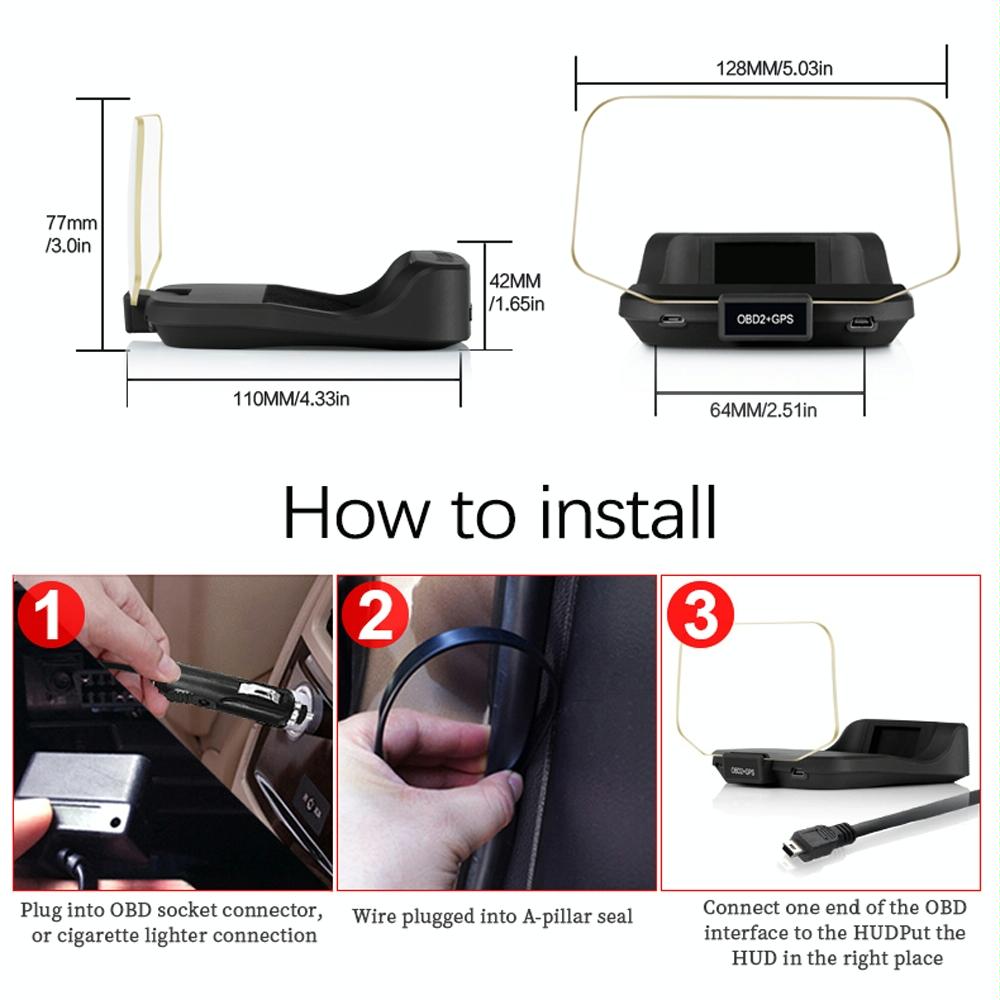 77mm
/3.0in

42MM
/1.65in

110MM/4.33in

128MM/5.03in

OBD2+GPS

64MM/2.51in

How to install

1

2

3

OBD2+GPS

Plug into OBD socket connector, or cigarette lighter connection

Wire plugged into A-pillar seal

Connect one end of the OBD interface to the HUDPut the HUD in the right place