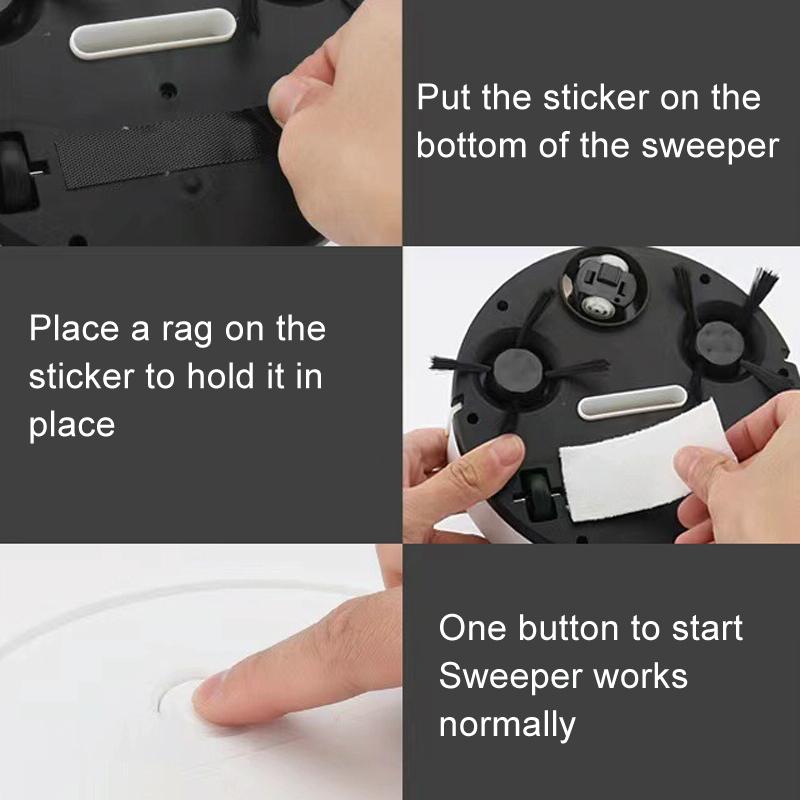 Put the sticker on the bottom of the sweeper

Place a rag on the sticker to hold it in place

One button to start Sweeper works normally