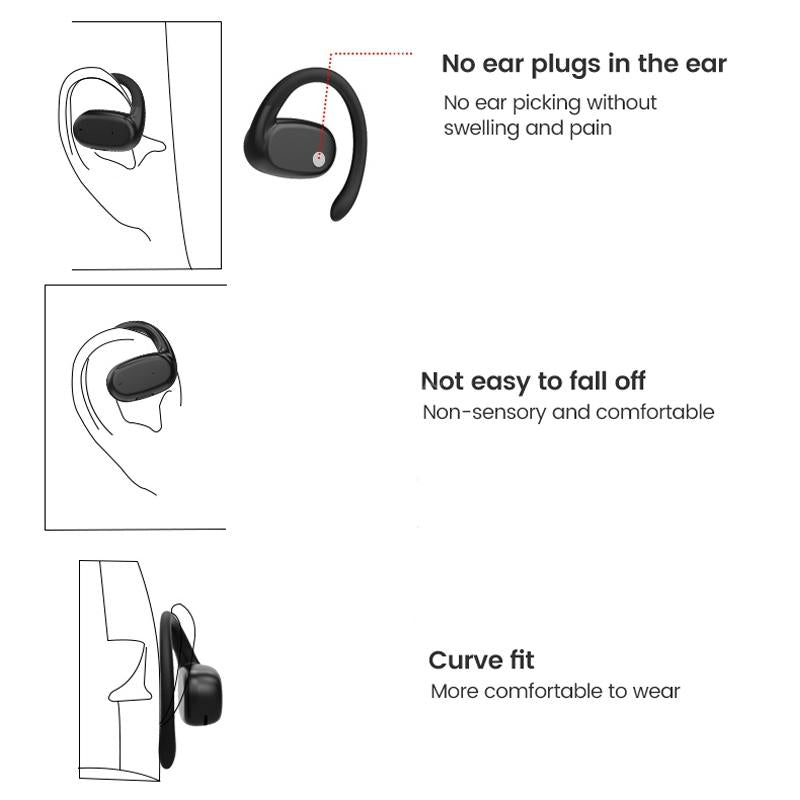 No ear plugs in the ear

No ear picking without swelling and pain

Not easy to fall off

Non-sensory and comfortable

Curve fit

More comfortable to wear