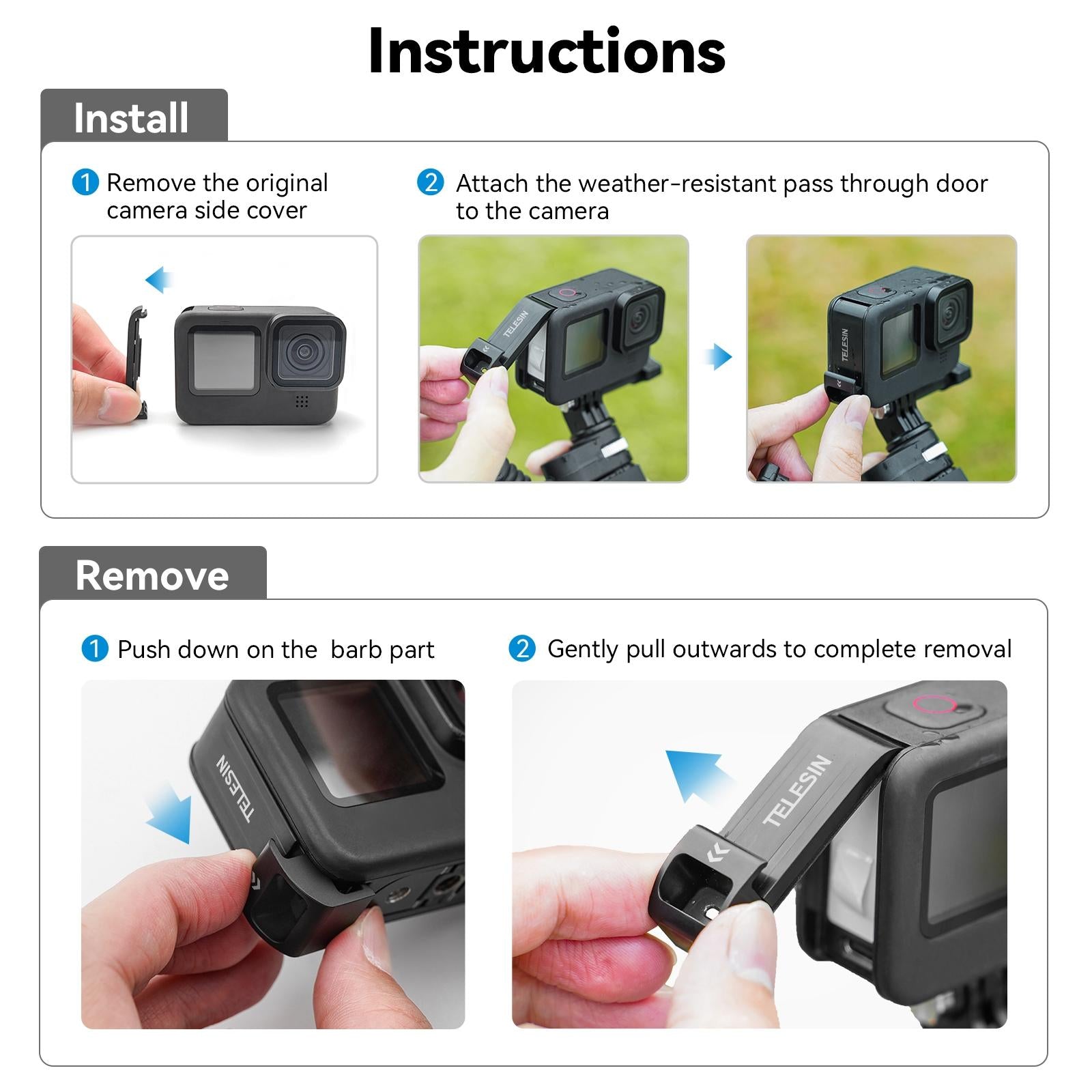 Instructions

Install

1 Remove the original camera side cover

2 Attach the weather-resistant pass through door to the camera

TELESIN

TELESIN

Remove

1 Push down on the  barb part

2 Gently pull outwards to complete removal

TELESIN

TELESIN