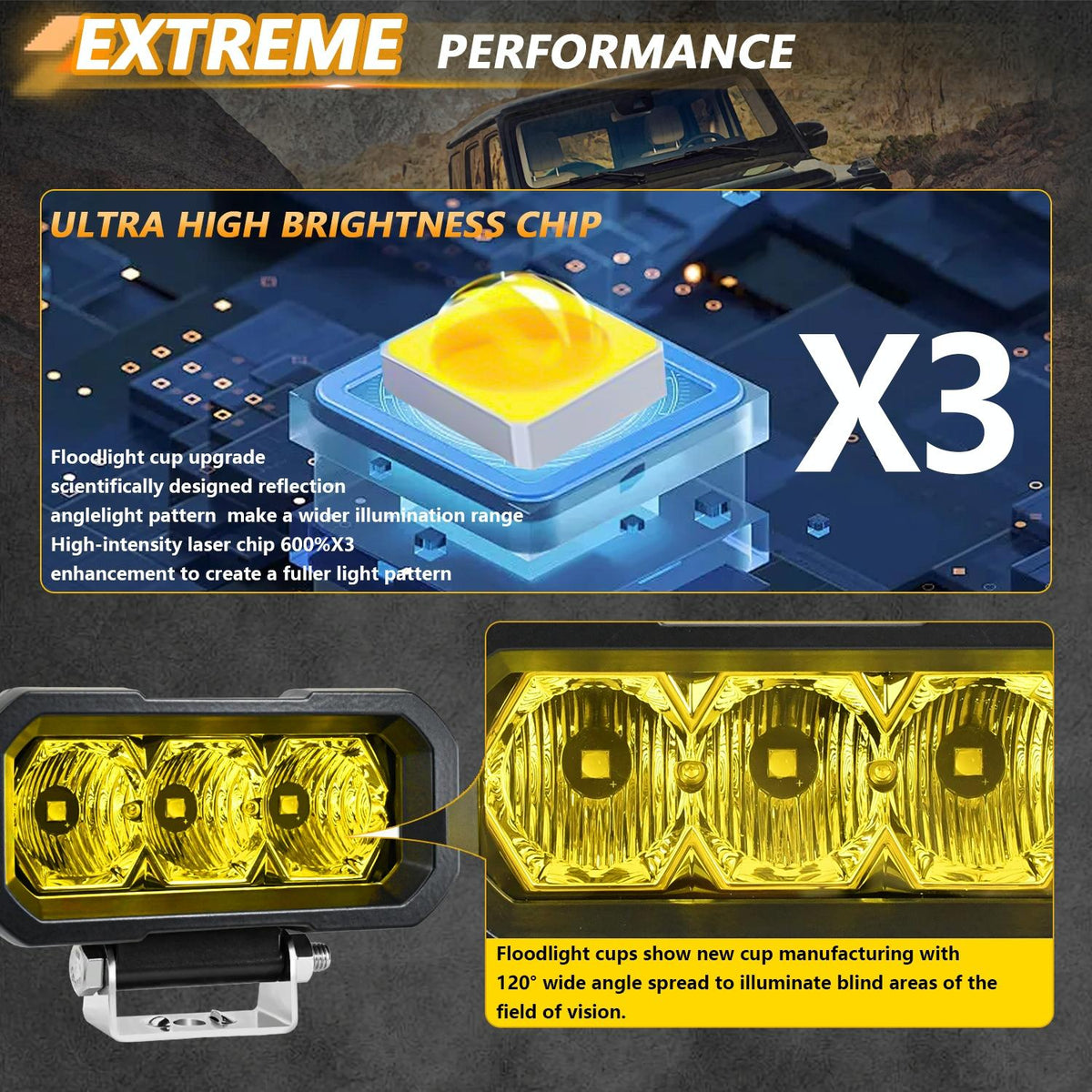 EXTREME PERFORMANCE

ULTRA HIGH BRIGHTNESS CHIP

X3

Floodlight cup upgrade
scientifically designed reflection
anglelight pattern make a wider illumination range
High-intensity laser chip 600%X3
enhancement to create a fuller light pattern

Floodlight cups show new cup manufacturing with 120° wide angle spread to illuminate blind areas of the field of vision.