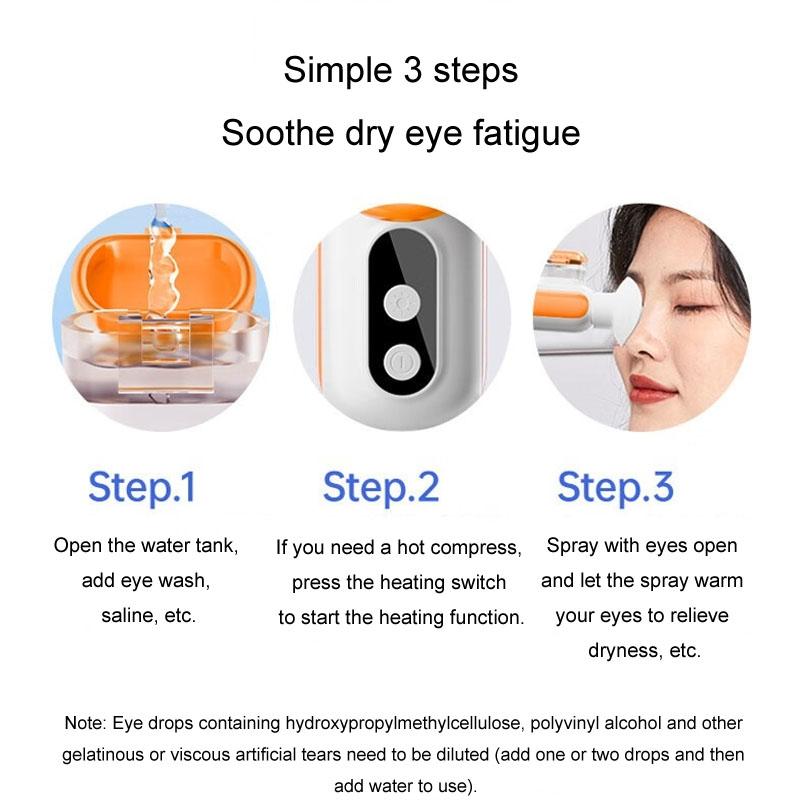 Simple 3 steps
Soothe dry eye fatigue

Step.1
Open the water tank, add eye wash, saline, etc.

Step.2
If you need a hot compress, press the heating switch to start the heating function.

Step.3
Spray with eyes open and let the spray warm your eyes to relieve dryness, etc.

Note: Eye drops containing hydroxypropylmethylcellulose, polyvinyl alcohol and other gelatinous or viscous artificial tears need to be diluted (add one or two drops and then add water to use).