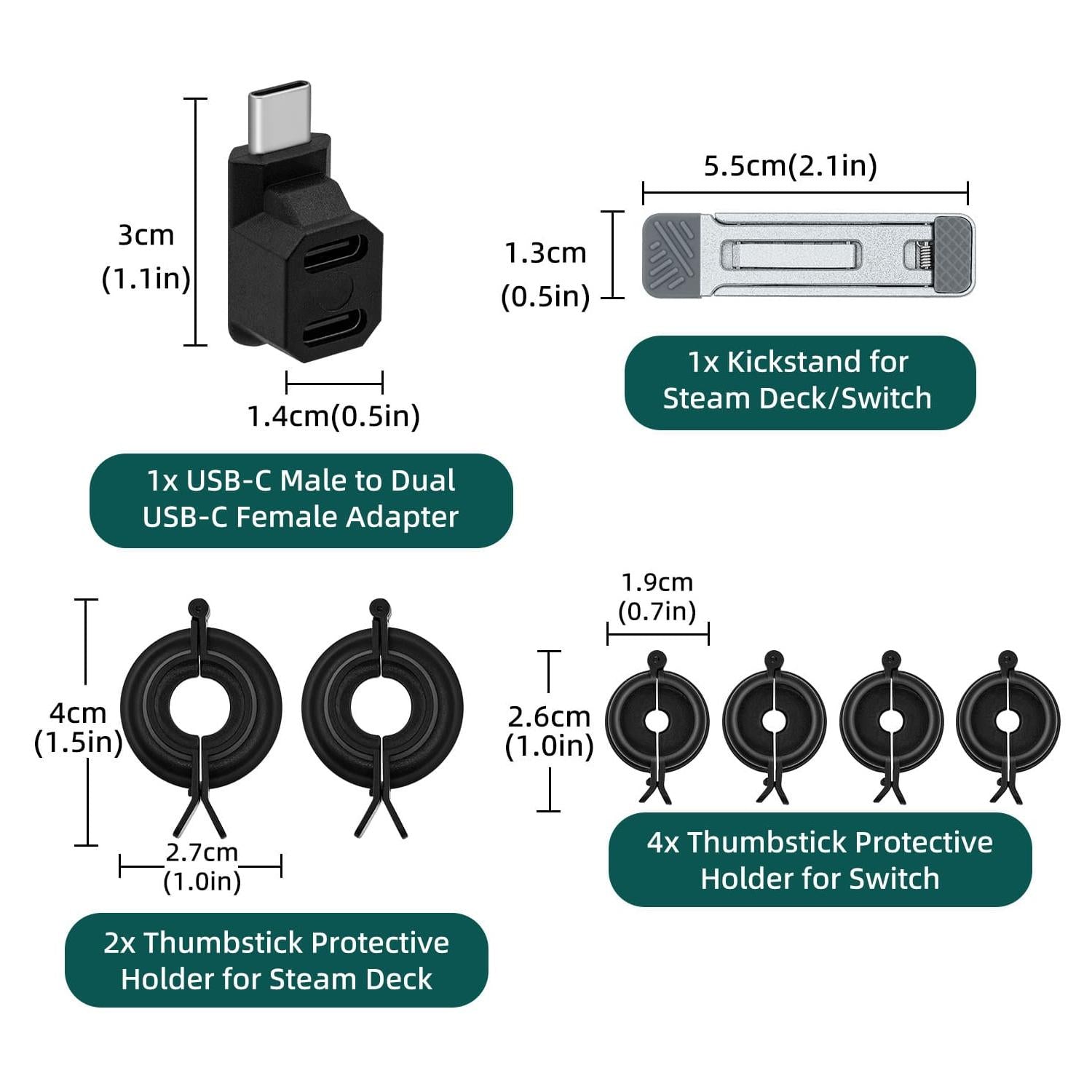 3cm
(1.1in)

1.4cm(0.5in)

1x USB-C Male to Dual USB-C Female Adapter

5.5cm(2.1in)

1.3cm
(0.5in)

1x Kickstand for Steam Deck/Switch

4cm
(1.5in)

2.7cm
(1.0in)

2x Thumbstick Protective Holder for Steam Deck

1.9cm
(0.7in)

2.6cm
(1.0in)

4x Thumbstick Protective Holder for Switch