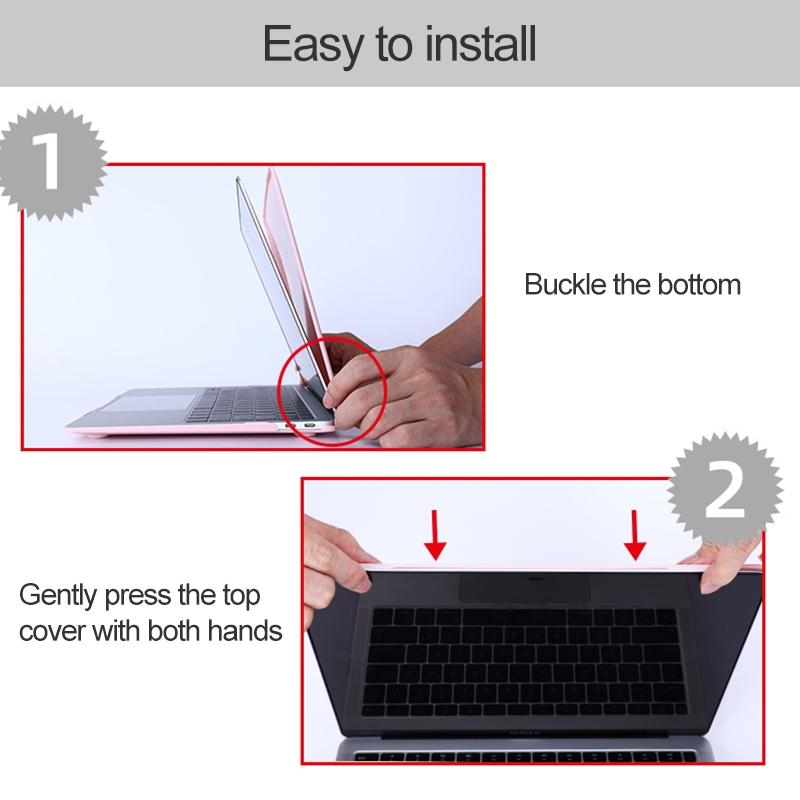 Easy to install

1

Buckle the bottom

2

Gently press the top cover with both hands