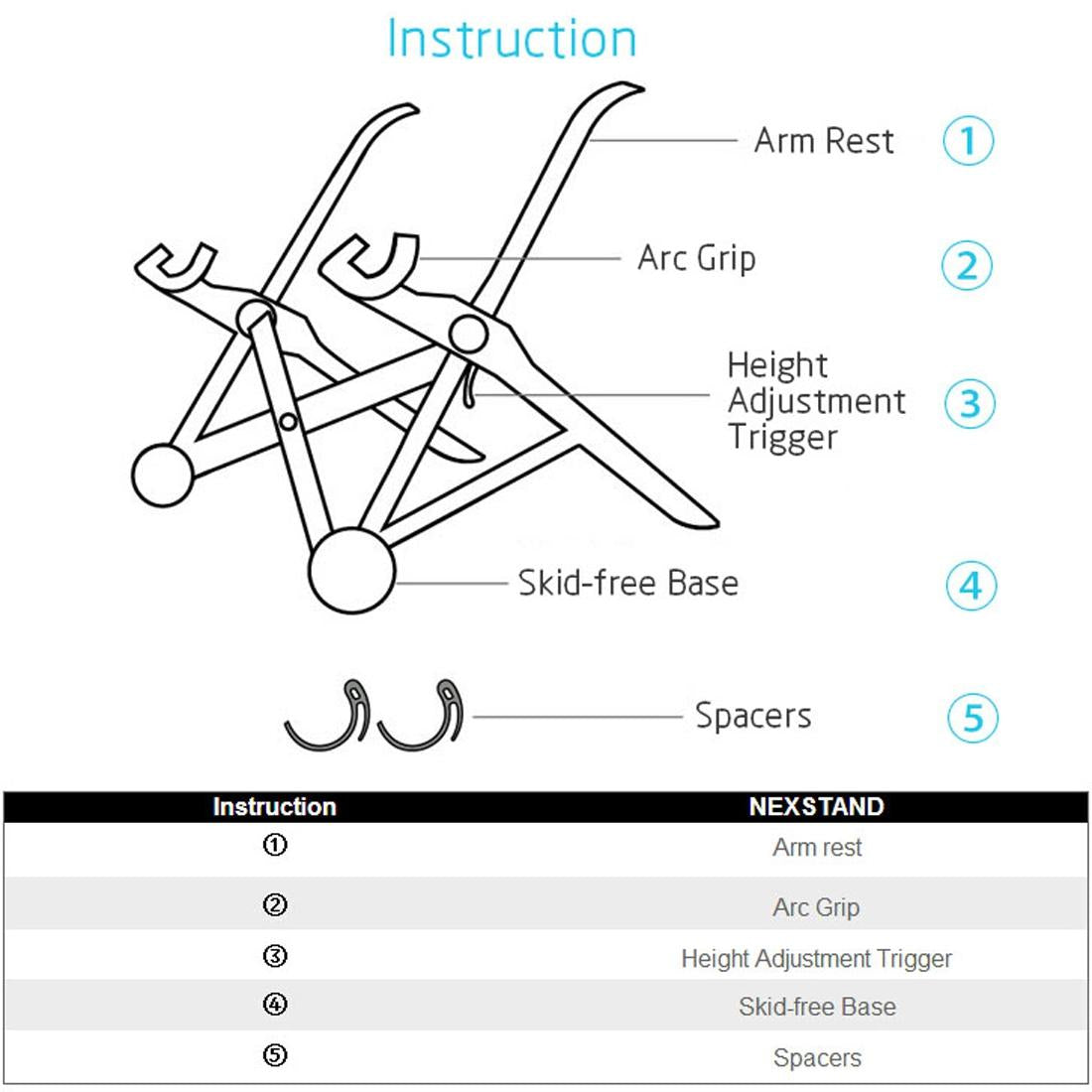 Instruction

Arm Rest ①

Arc Grip ②

Height Adjustment Trigger ③

Skid-free Base ④

Spacers ⑤

| Instruction | NEXSTAND |
|---|---|
| ① | Arm rest |
| ② | Arc Grip |
| ③ | Height Adjustment Trigger |
| ④ | Skid-free Base |
| ⑤ | Spacers |