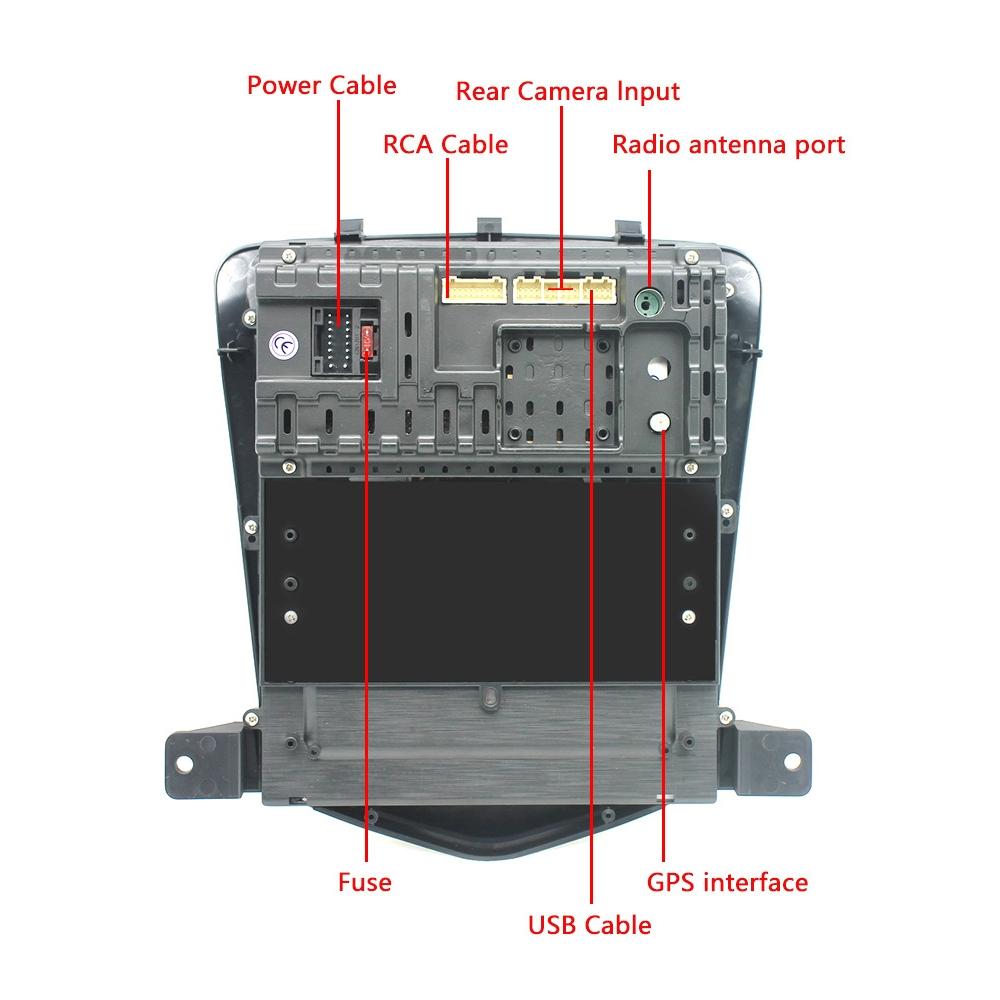 Power Cable
Rear Camera Input
RCA Cable
Radio antenna port
CE
Fuse
GPS interface
USB Cable