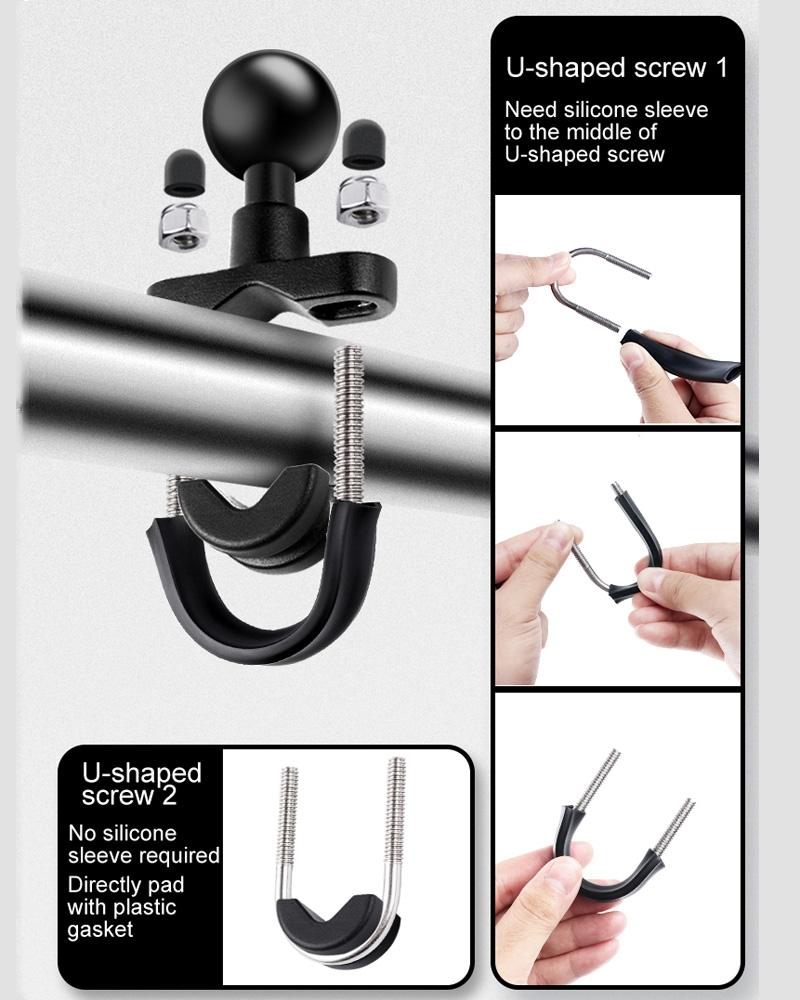 U-shaped screw 1

Need silicone sleeve to the middle of U-shaped screw

U-shaped screw 2

No silicone sleeve required

Directly pad with plastic gasket