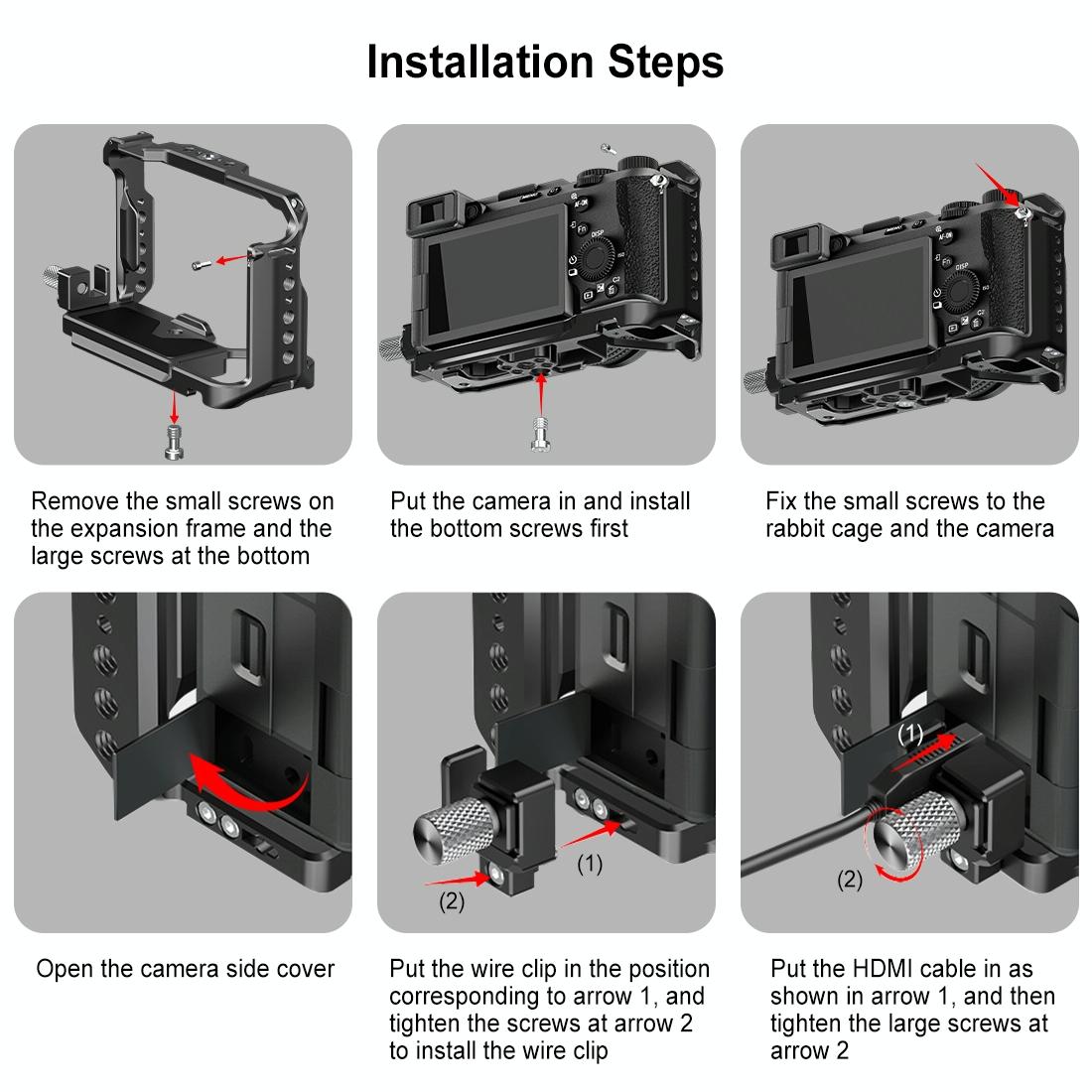 Installation Steps

Remove the small screws on the expansion frame and the large screws at the bottom

Put the camera in and install the bottom screws first

Fix the small screws to the rabbit cage and the camera

Open the camera side cover

(1)

(2)

Put the wire clip in the position corresponding to arrow 1, and tighten the screws at arrow 2 to install the wire clip

(1)

(2)

Put the HDMI cable in as shown in arrow 1, and then tighten the large screws at arrow 2